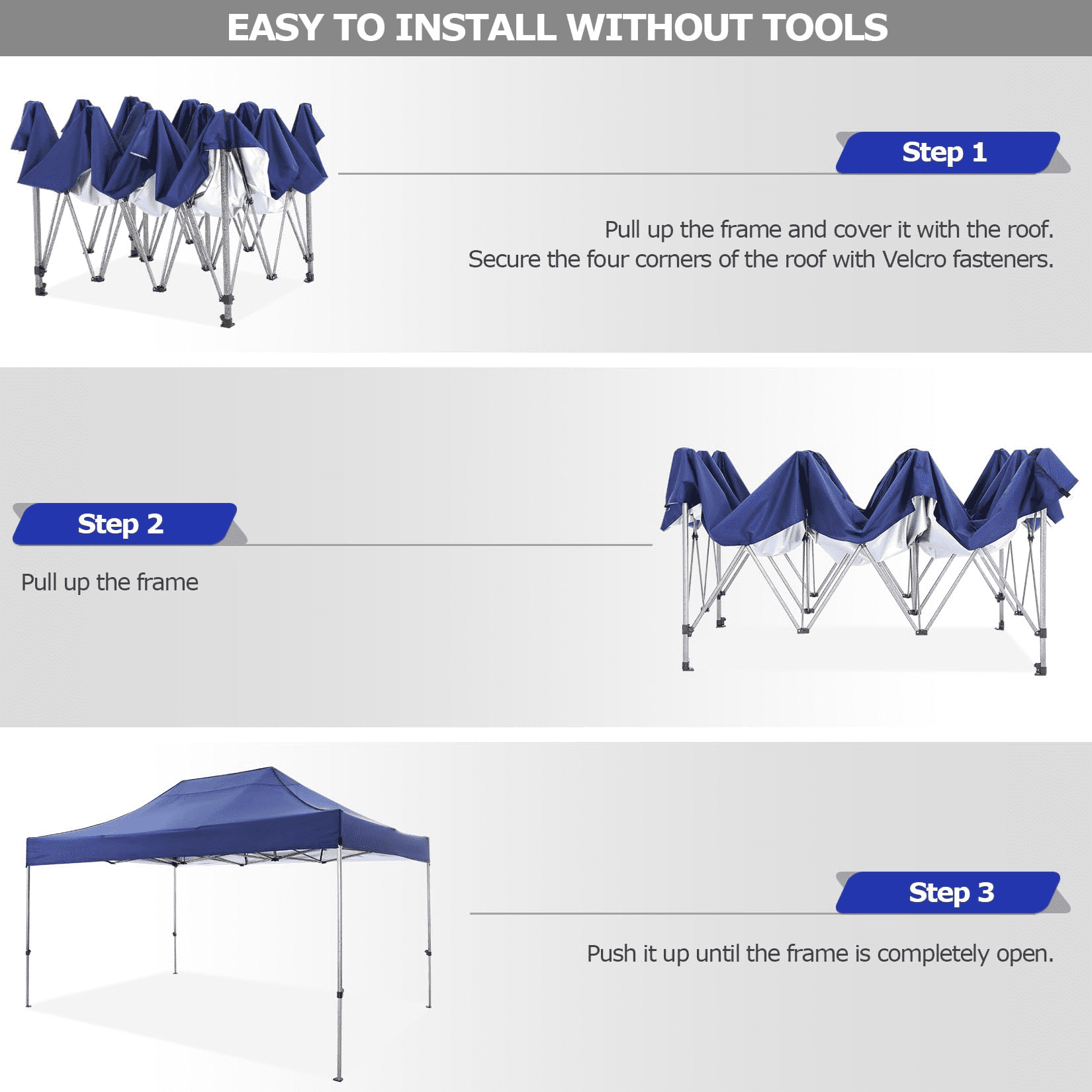 EASY TO INSTALL WITHOUT TOOLS

Step 1

Pull up the frame and cover it with the roof.
Secure the four corners of the roof with Velcro fasteners.

Step 2

Pull up the frame

Step 3

Push it up until the frame is completely open.