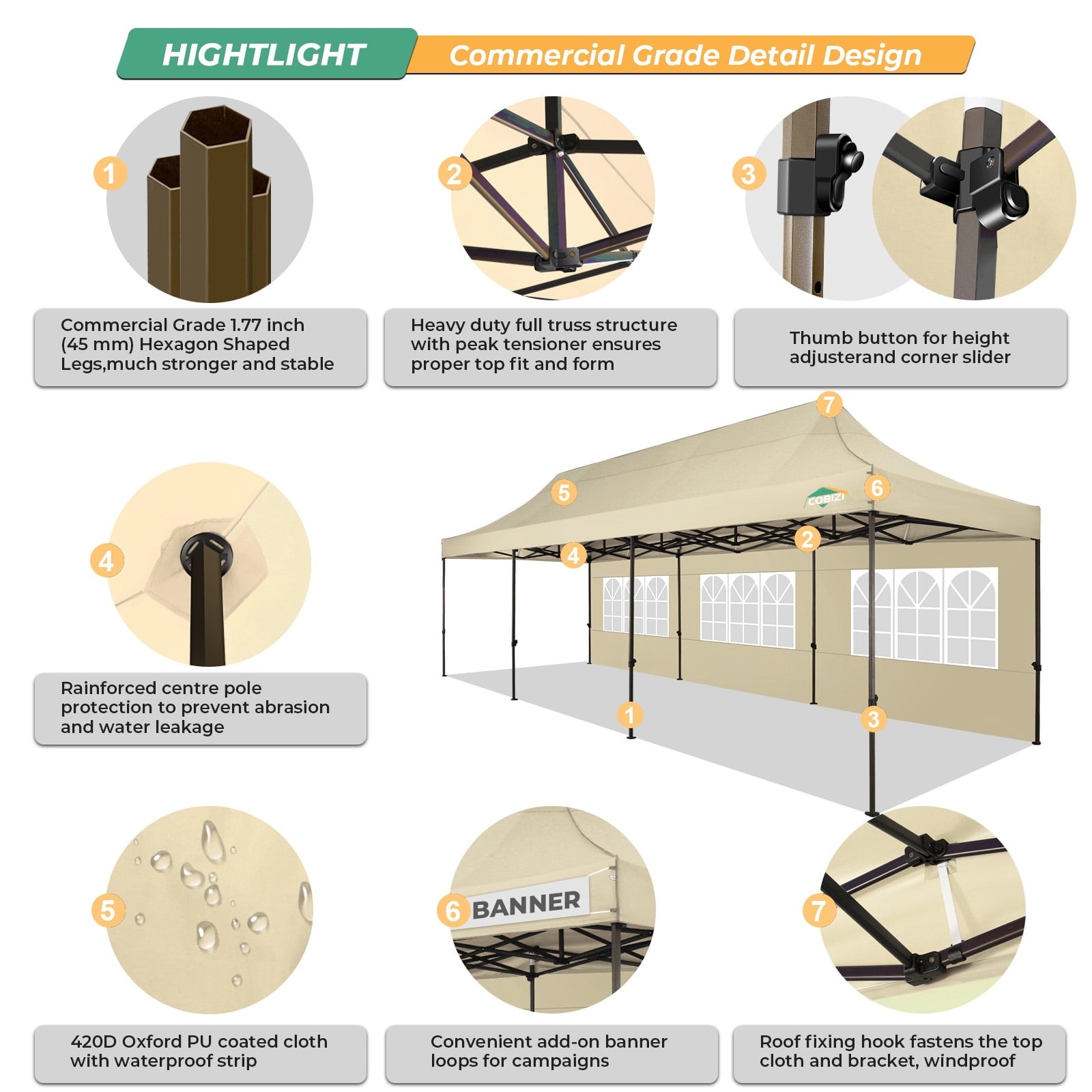 HIGHTLIGHT

Commercial Grade Detail Design

1

Commercial Grade 1.77 inch (45 mm) Hexagon Shaped Legs,much stronger and stable

2

Heavy duty full truss structure with peak tensioner ensures proper top fit and form

3

Thumb button for height adjusterand corner slider

4

Rainforced centre pole protection to prevent abrasion and water leakage

7

5

COBIZI

6

4

2

1

3

5

420D Oxford PU coated cloth with waterproof strip

6 BANNER

Convenient add-on banner loops for campaigns

7

Roof fixing hook fastens the top cloth and bracket, windproof