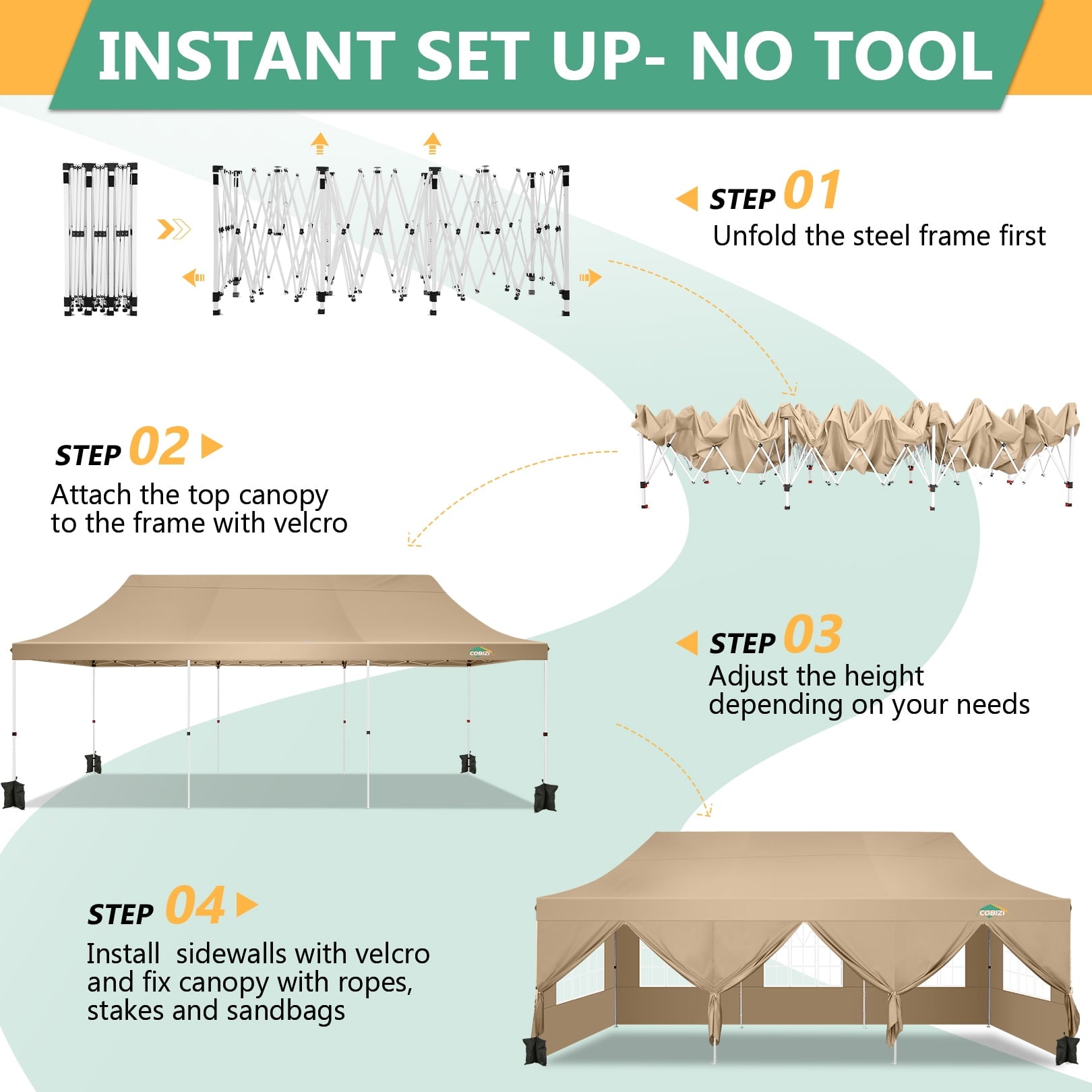 INSTANT SET UP- NO TOOL

STEP 01
Unfold the steel frame first

STEP 02
Attach the top canopy to the frame with velcro

COBIZI

STEP 03
Adjust the height depending on your needs

STEP 04
Install  sidewalls with velcro and fix canopy with ropes, stakes and sandbags

COBIZI