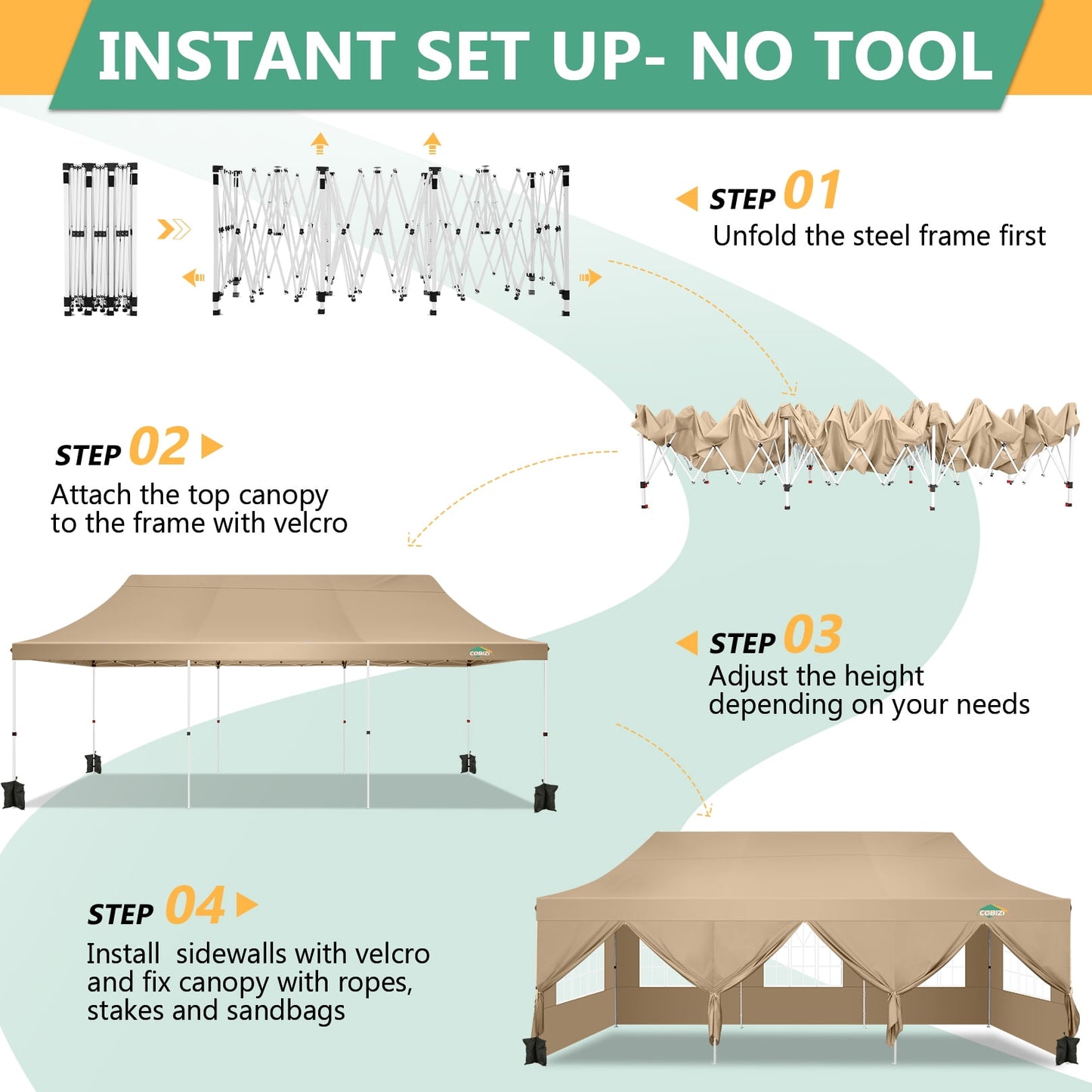 INSTANT SET UP- NO TOOL

STEP 01
Unfold the steel frame first

STEP 02
Attach the top canopy to the frame with velcro

COBIZI

STEP 03
Adjust the height depending on your needs

STEP 04
Install sidewalls with velcro and fix canopy with ropes, stakes and sandbags

COBIZI