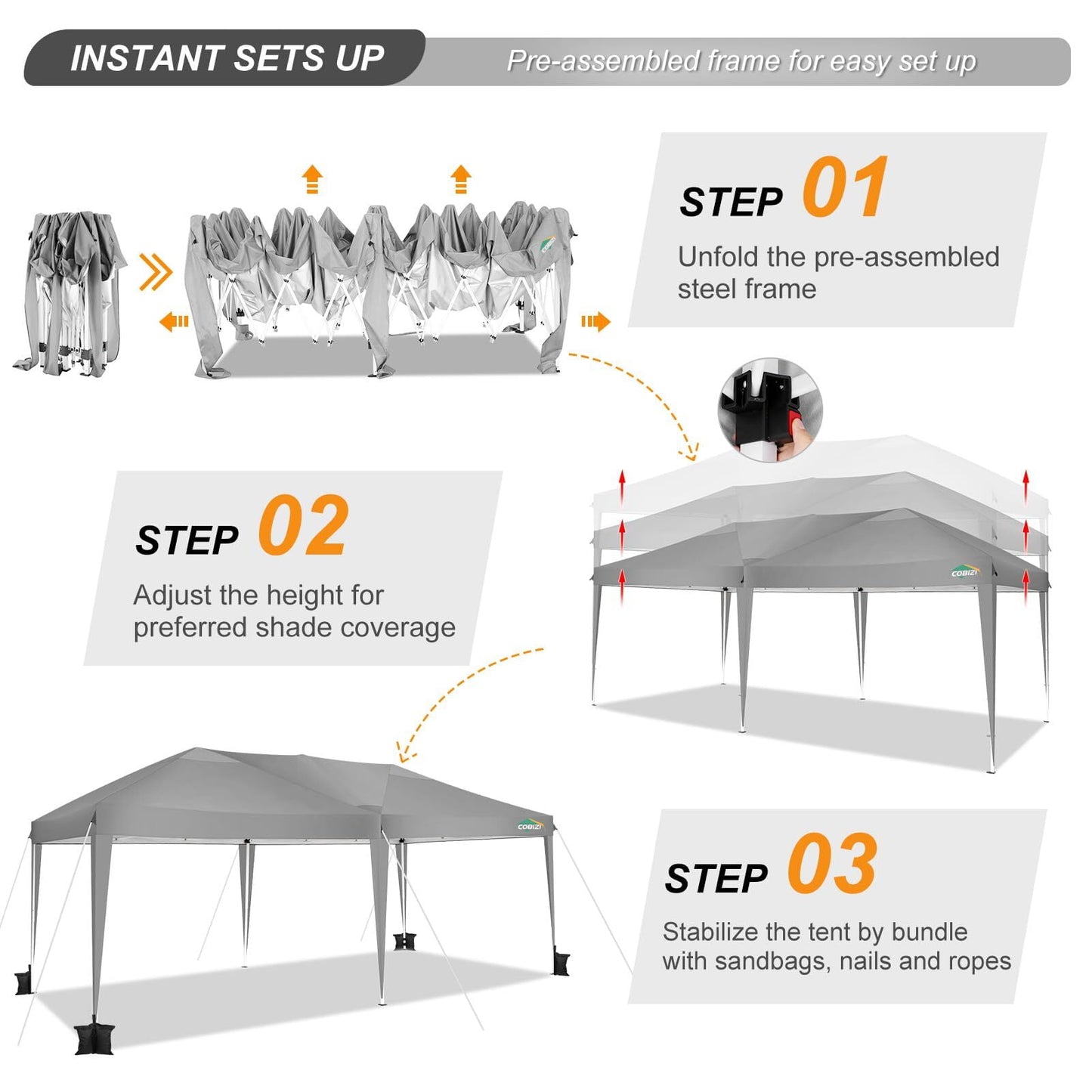 INSTANT SETS UP

Pre-assembled frame for easy set up

STEP 01

Unfold the pre-assembled steel frame

COBIZI

STEP 02

Adjust the height for preferred shade coverage

COBIZI

COBIZI

STEP 03

Stabilize the tent by bundle with sandbags, nails and ropes