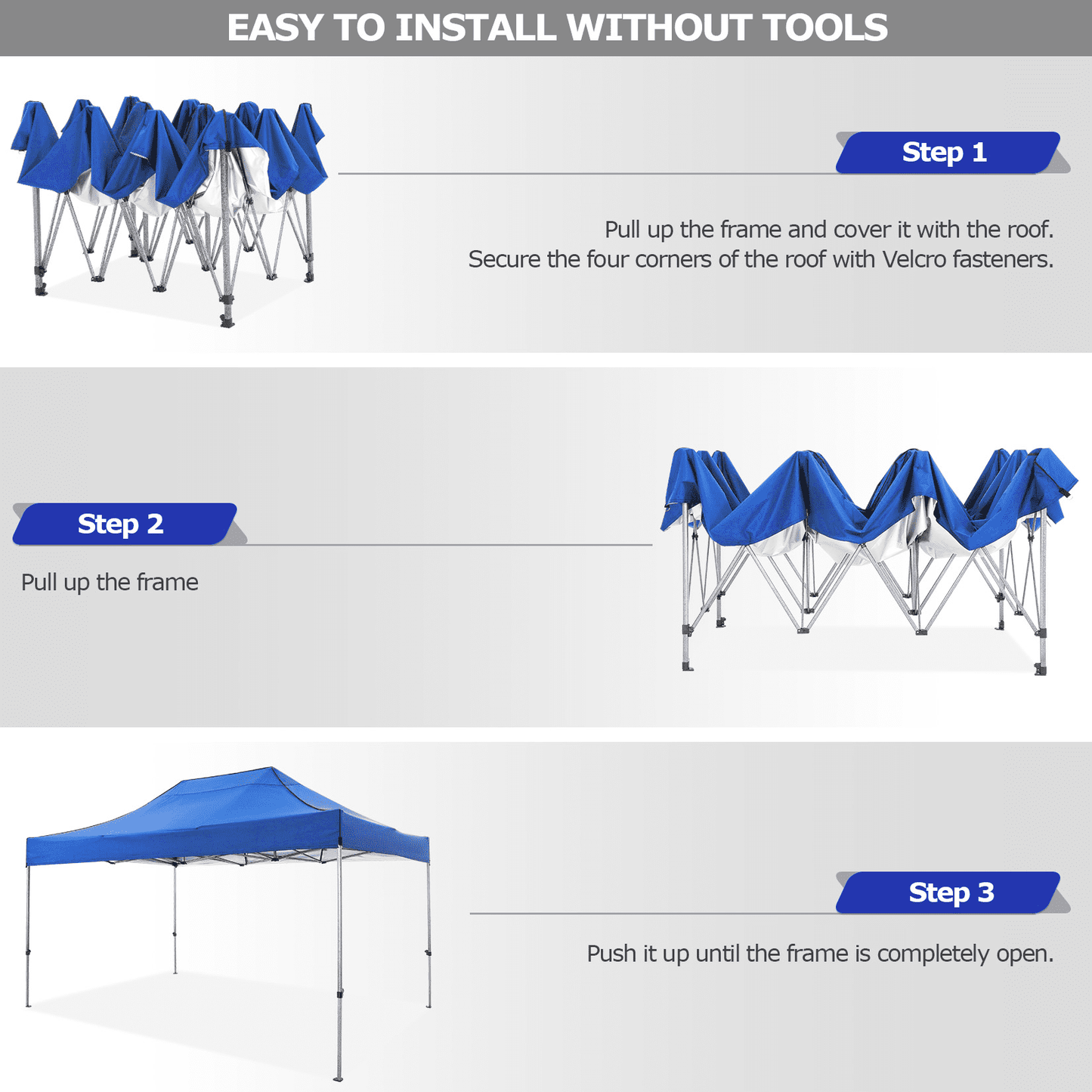 EASY TO INSTALL WITHOUT TOOLS

Step 1

Pull up the frame and cover it with the roof.
Secure the four corners of the roof with Velcro fasteners.

Step 2

Pull up the frame

Step 3

Push it up until the frame is completely open.