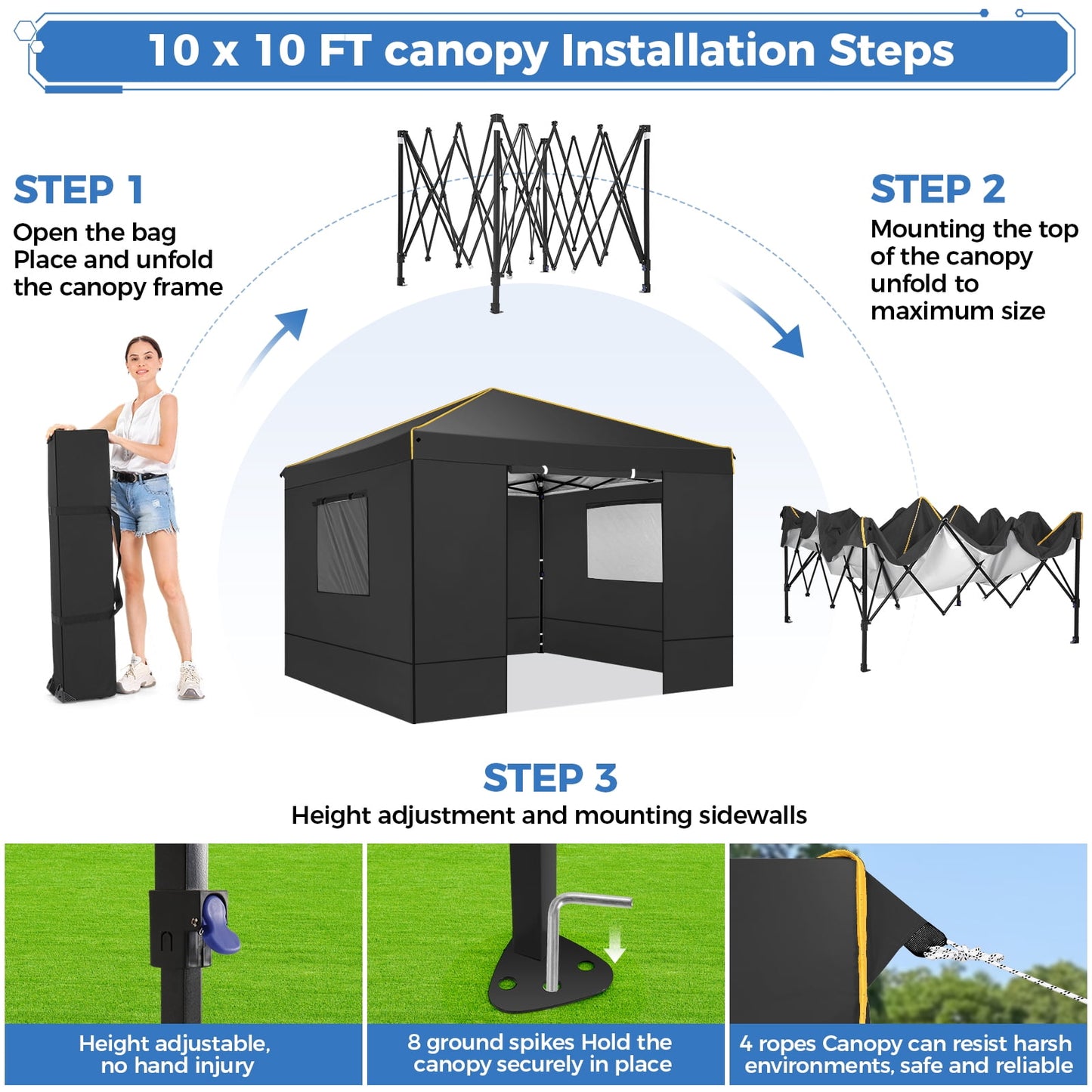 10 x 10 FT canopy Installation Steps

STEP 1
Open the bag
Place and unfold the canopy frame

STEP 2
Mounting the top of the canopy unfold to maximum size

STEP 3
Height adjustment and mounting sidewalls

Height adjustable, no hand injury

8 ground spikes Hold the canopy securely in place

4 ropes Canopy can resist harsh environments, safe and reliable