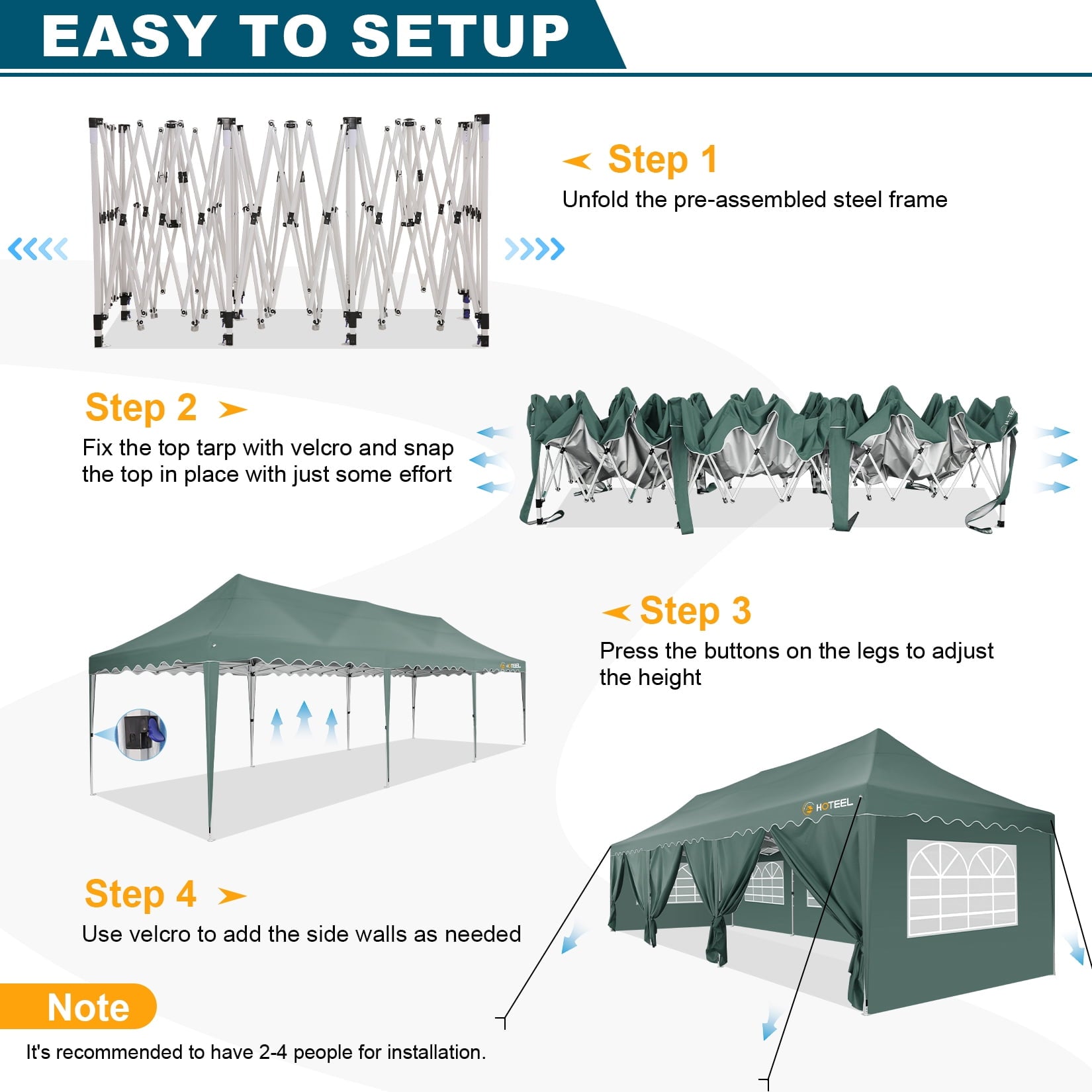 EASY TO SETUP

Step 1
Unfold the pre-assembled steel frame

Step 2
Fix the top tarp with velcro and snap the top in place with just some effort

Step 3
Press the buttons on the legs to adjust the height

HOTEEL

HOTEEL

Step 4
Use velcro to add the side walls as needed

Note
It's recommended to have 2-4 people for installation.