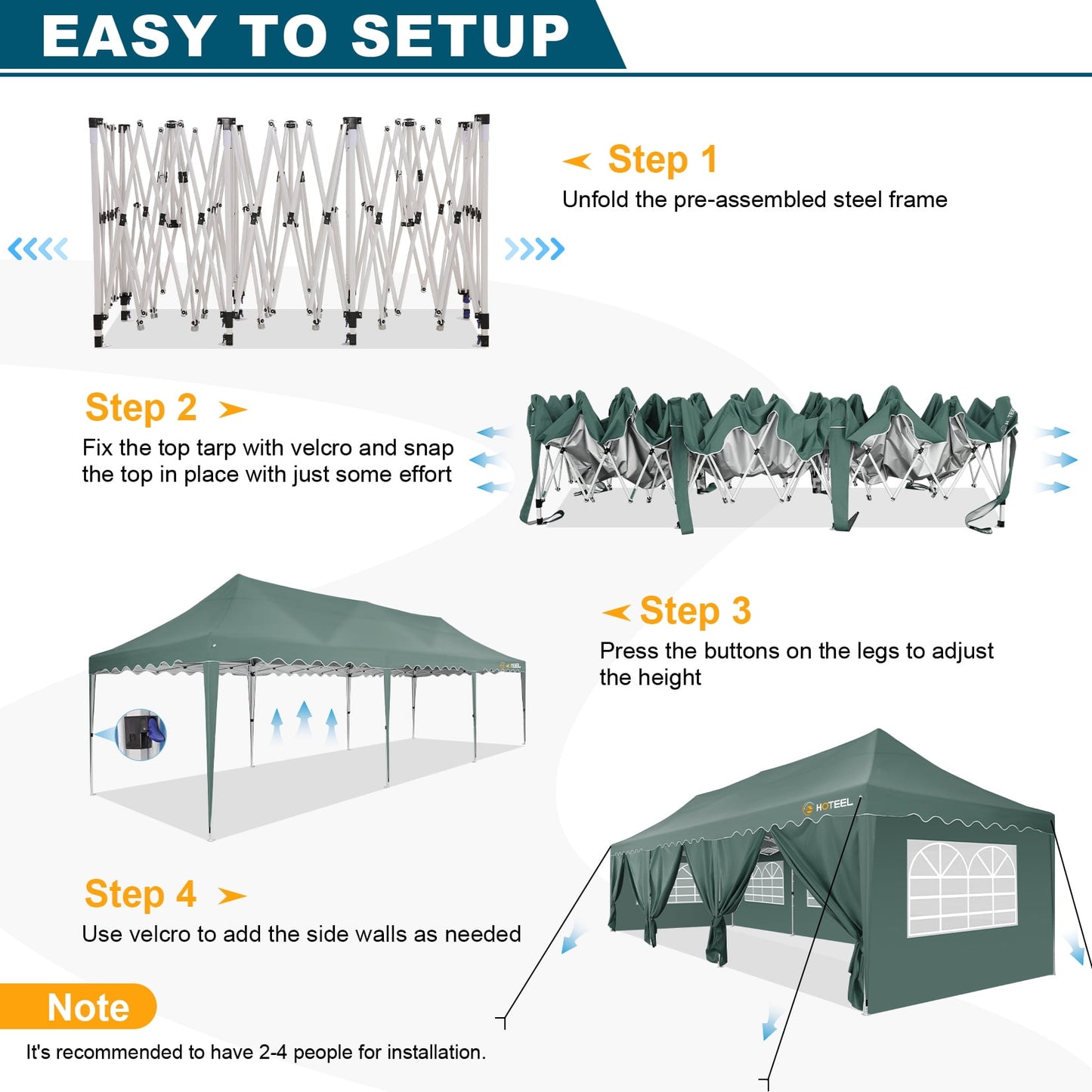 EASY TO SETUP

Step 1
Unfold the pre-assembled steel frame

Step 2
Fix the top tarp with velcro and snap the top in place with just some effort

Step 3
Press the buttons on the legs to adjust the height

HOTEEL

HOTEEL

Step 4
Use velcro to add the side walls as needed

Note
It's recommended to have 2-4 people for installation.