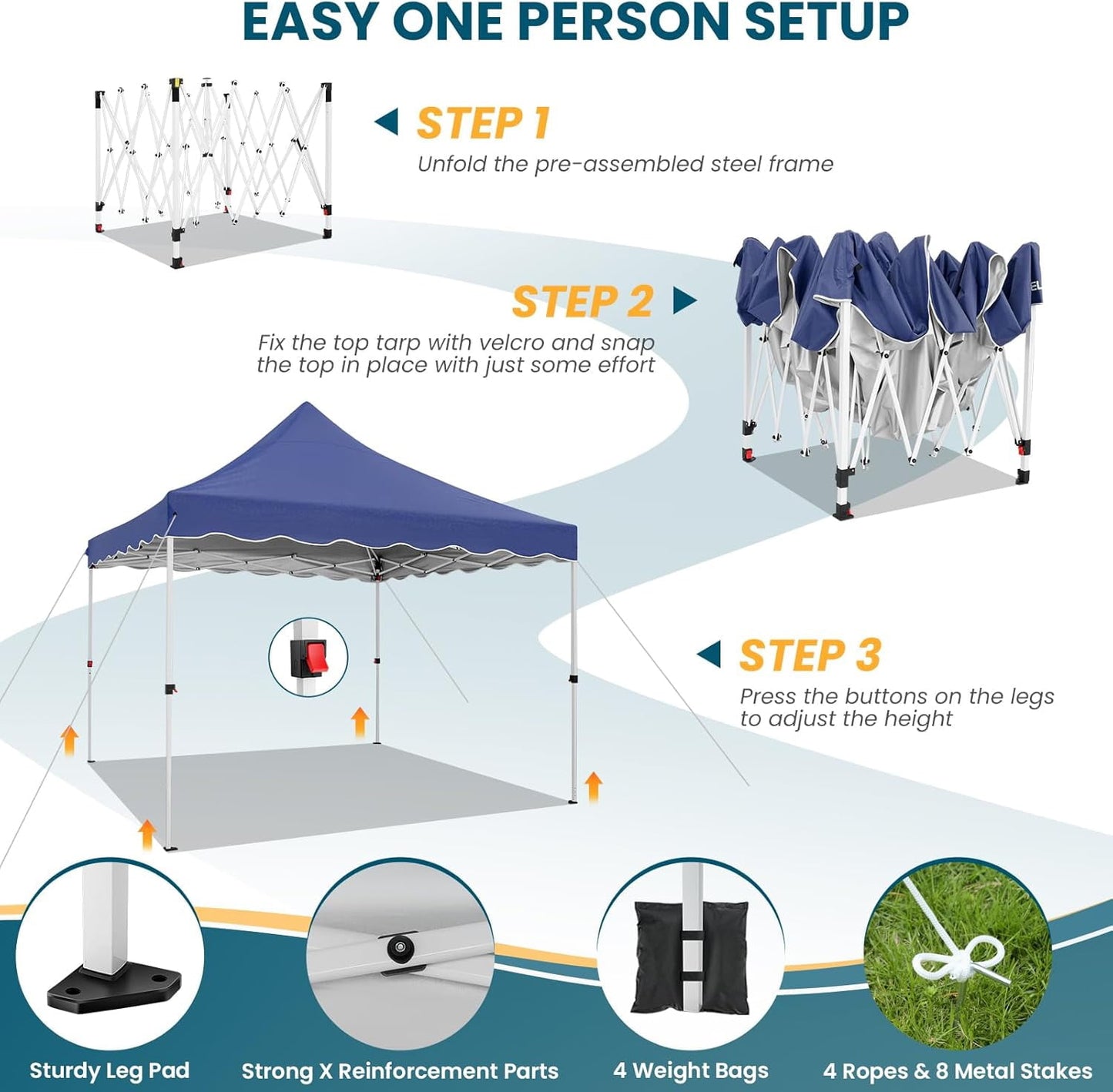 EASY ONE PERSON SETUP

STEP 1
Unfold the pre-assembled steel frame

STEP 2
Fix the top tarp with velcro and snap the top in place with just some effort

STEP 3
Press the buttons on the legs to adjust the height

Sturdy Leg Pad

Strong X Reinforcement Parts

4 Weight Bags

4 Ropes & 8 Metal Stakes