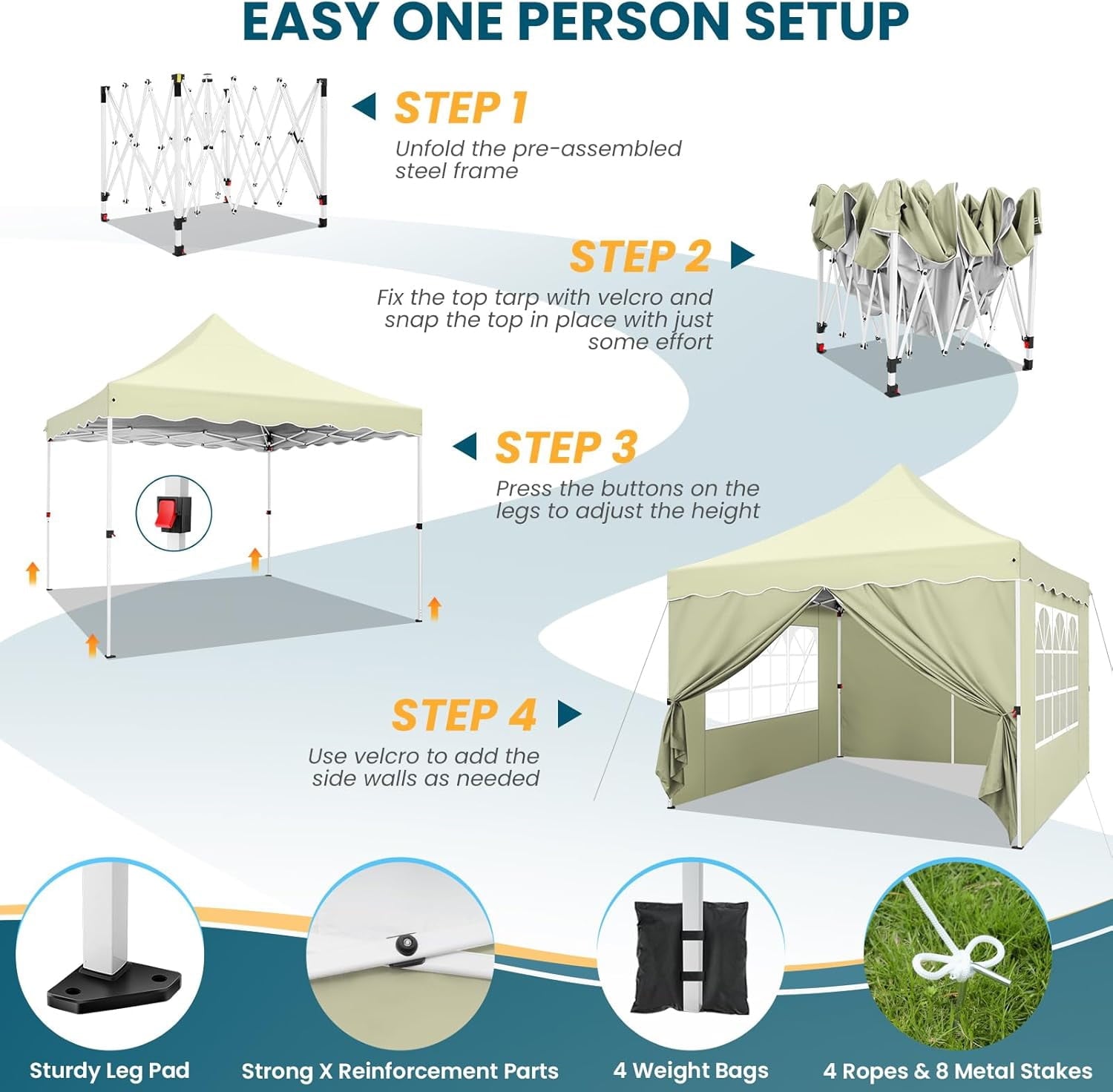 EASY ONE PERSON SETUP

STEP 1
Unfold the pre-assembled steel frame

STEP 2
Fix the top tarp with velcro and snap the top in place with just some effort

STEP 3
Press the buttons on the legs to adjust the height

STEP 4
Use velcro to add the side walls as needed

Sturdy Leg Pad

Strong X Reinforcement Parts

4 Weight Bags

4 Ropes & 8 Metal Stakes