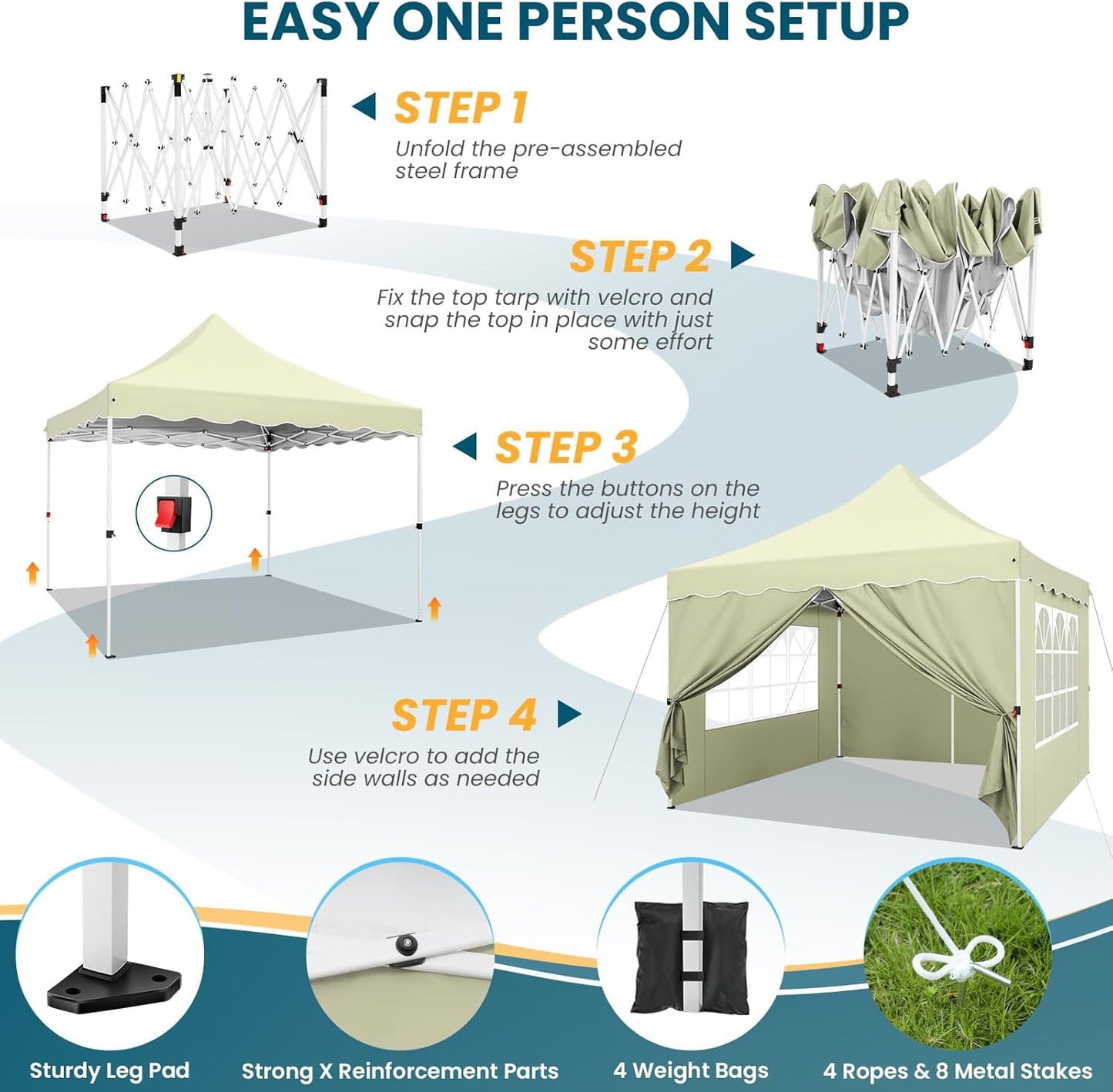 EASY ONE PERSON SETUP

STEP 1
Unfold the pre-assembled steel frame

STEP 2
Fix the top tarp with velcro and snap the top in place with just some effort

STEP 3
Press the buttons on the legs to adjust the height

STEP 4
Use velcro to add the side walls as needed

Sturdy Leg Pad

Strong X Reinforcement Parts

4 Weight Bags

4 Ropes & 8 Metal Stakes