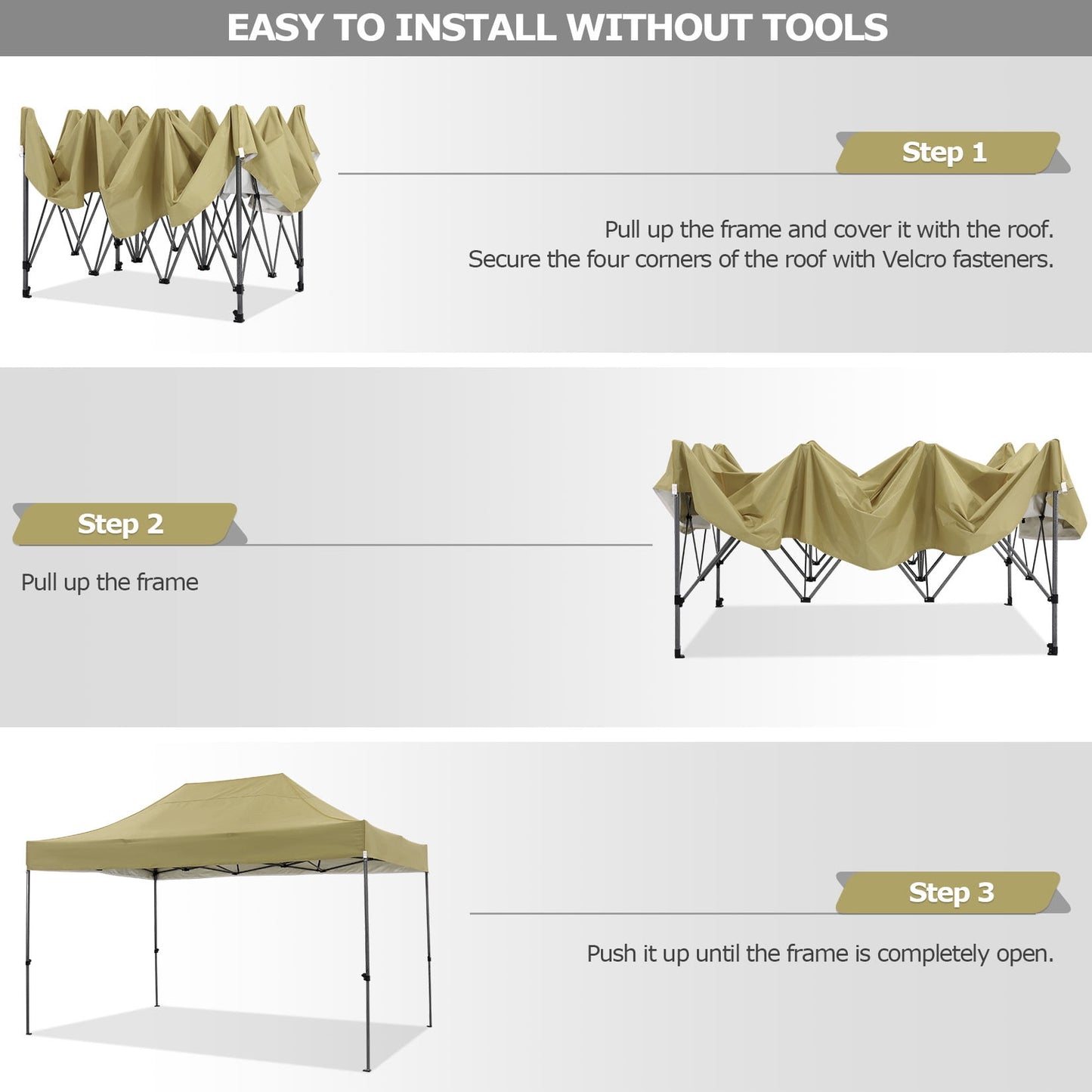 EASY TO INSTALL WITHOUT TOOLS

Step 1

Pull up the frame and cover it with the roof.
Secure the four corners of the roof with Velcro fasteners.

Step 2

Pull up the frame

Step 3

Push it up until the frame is completely open.