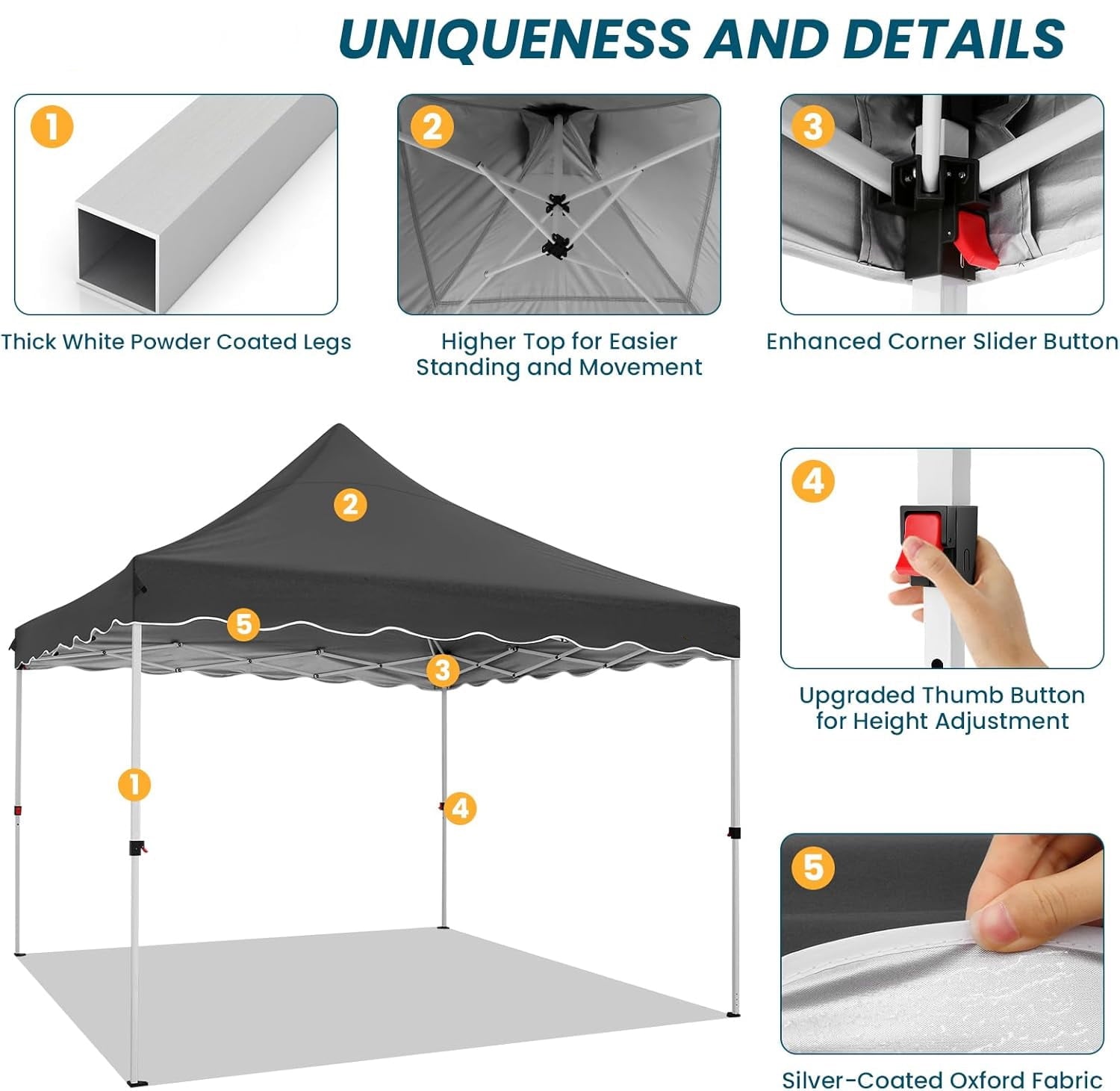 UNIQUENESS AND DETAILS

1
Thick White Powder Coated Legs

2
Higher Top for Easier Standing and Movement

3
Enhanced Corner Slider Button

2
5
3
1
4

4
Upgraded Thumb Button for Height Adjustment

5
Silver-Coated Oxford Fabric