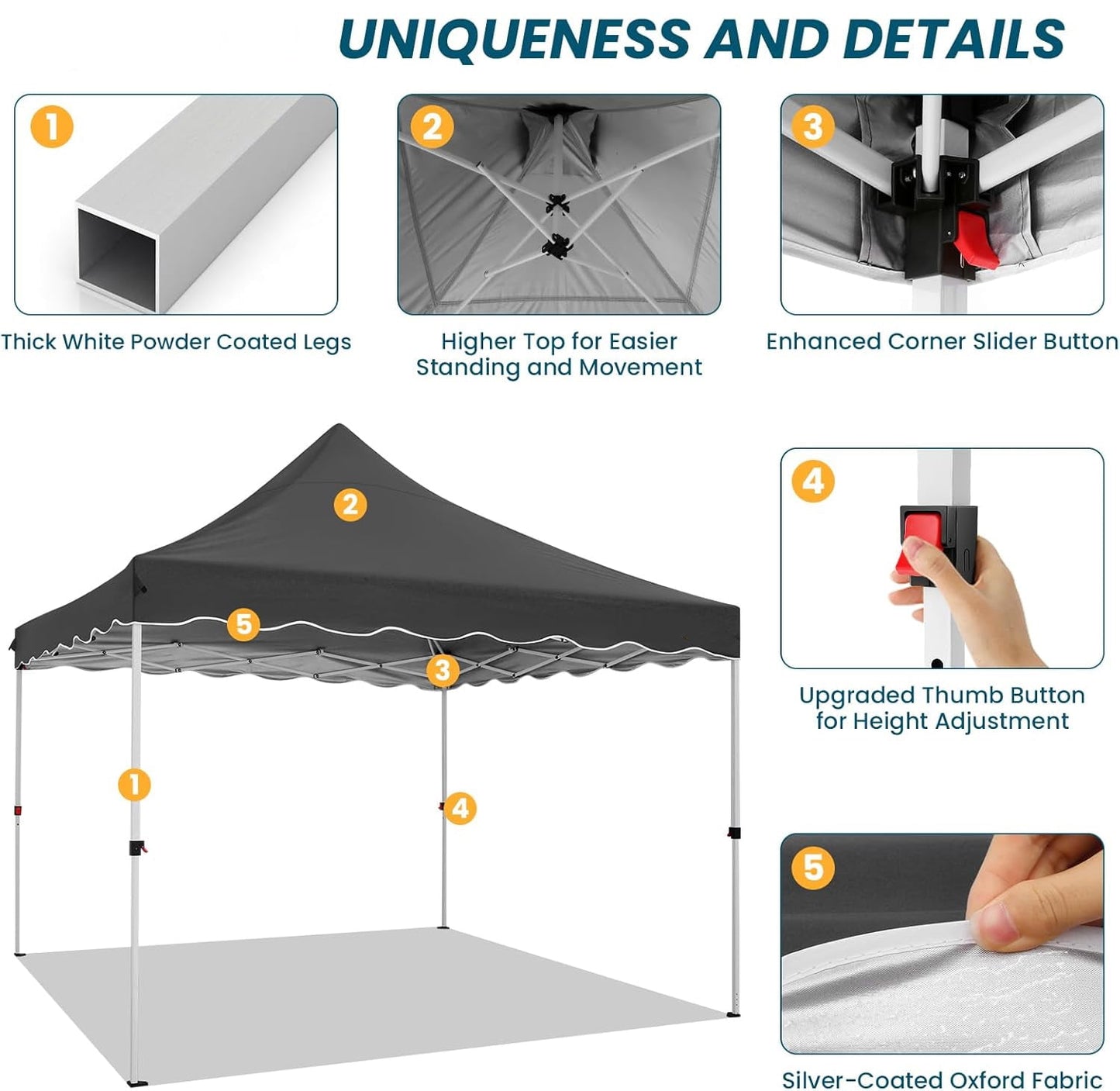 UNIQUENESS AND DETAILS

1
Thick White Powder Coated Legs

2
Higher Top for Easier Standing and Movement

3
Enhanced Corner Slider Button

2

5

3

1

4

4
Upgraded Thumb Button for Height Adjustment

5
Silver-Coated Oxford Fabric