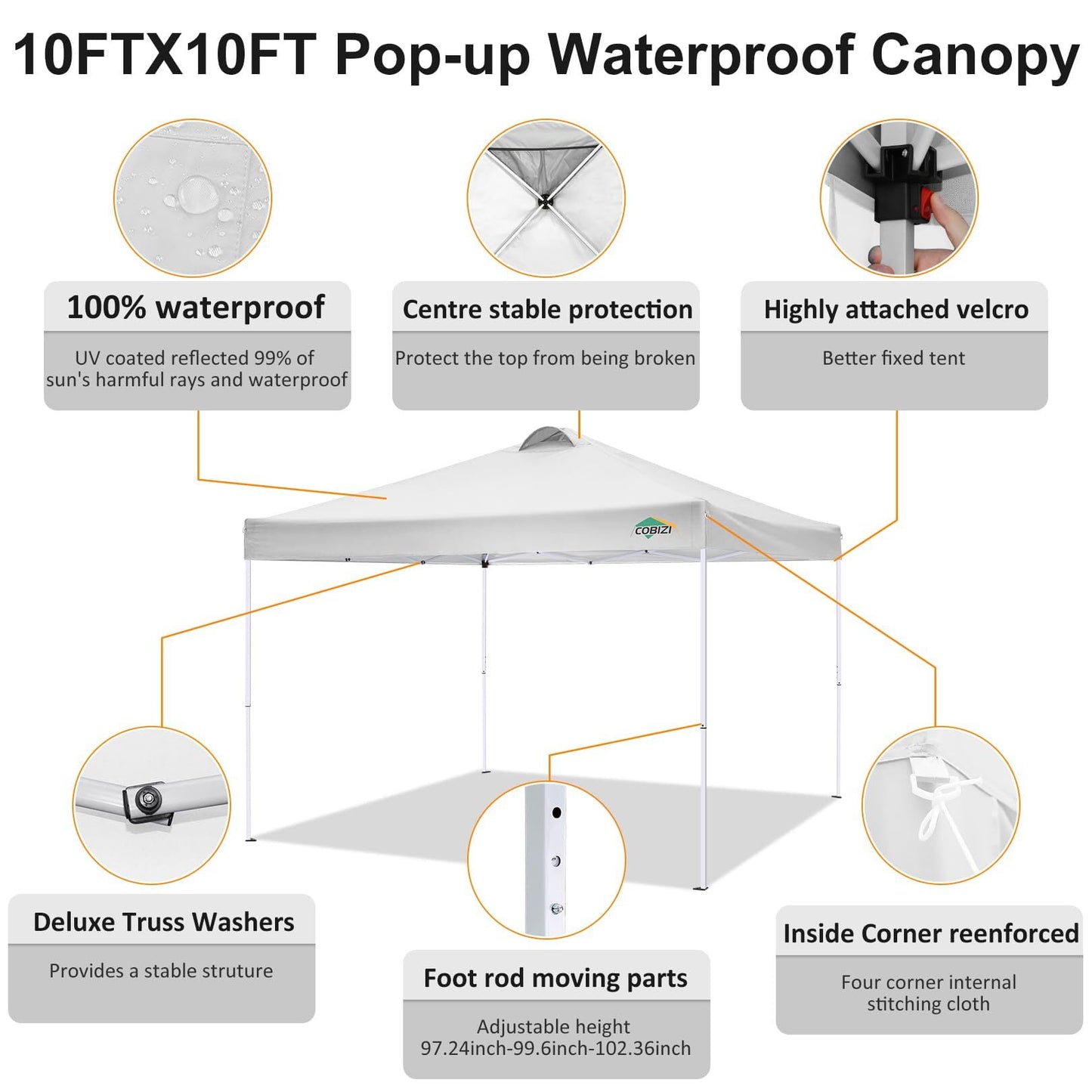 10FTX10FT Pop-up Waterproof Canopy

100% waterproof

UV coated reflected 99% of sun's harmful rays and waterproof

Centre stable protection

Protect the top from being broken

Highly attached velcro

Better fixed tent

COBIZI

Deluxe Truss Washers

Provides a stable struture

Foot rod moving parts

Adjustable height 97.24inch-99.6inch-102.36inch

Inside Corner reenforced

Four corner internal stitching cloth