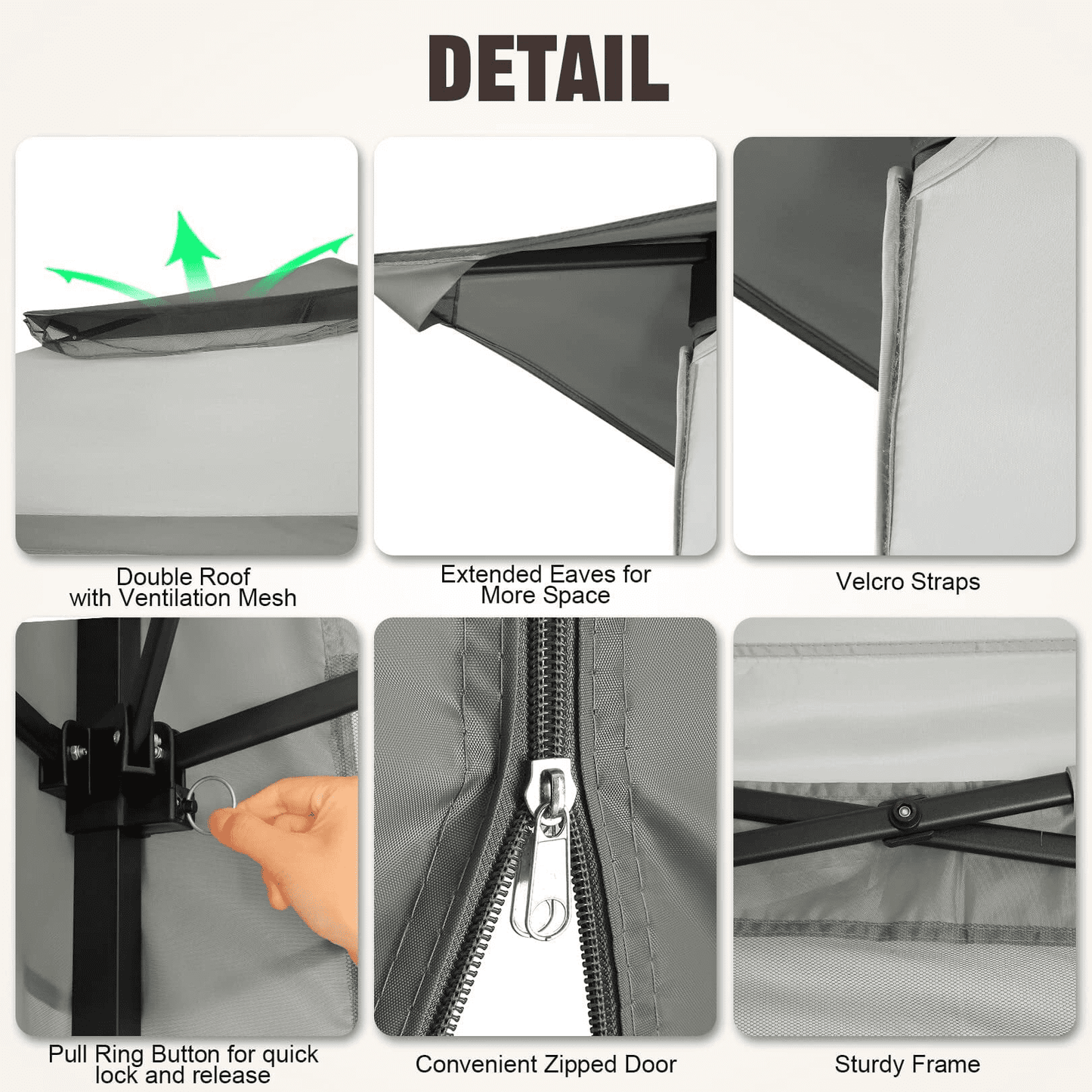 DETAIL

Double Roof with Ventilation Mesh

Extended Eaves for More Space

Velcro Straps

Pull Ring Button for quick lock and release

Convenient Zipped Door

Sturdy Frame