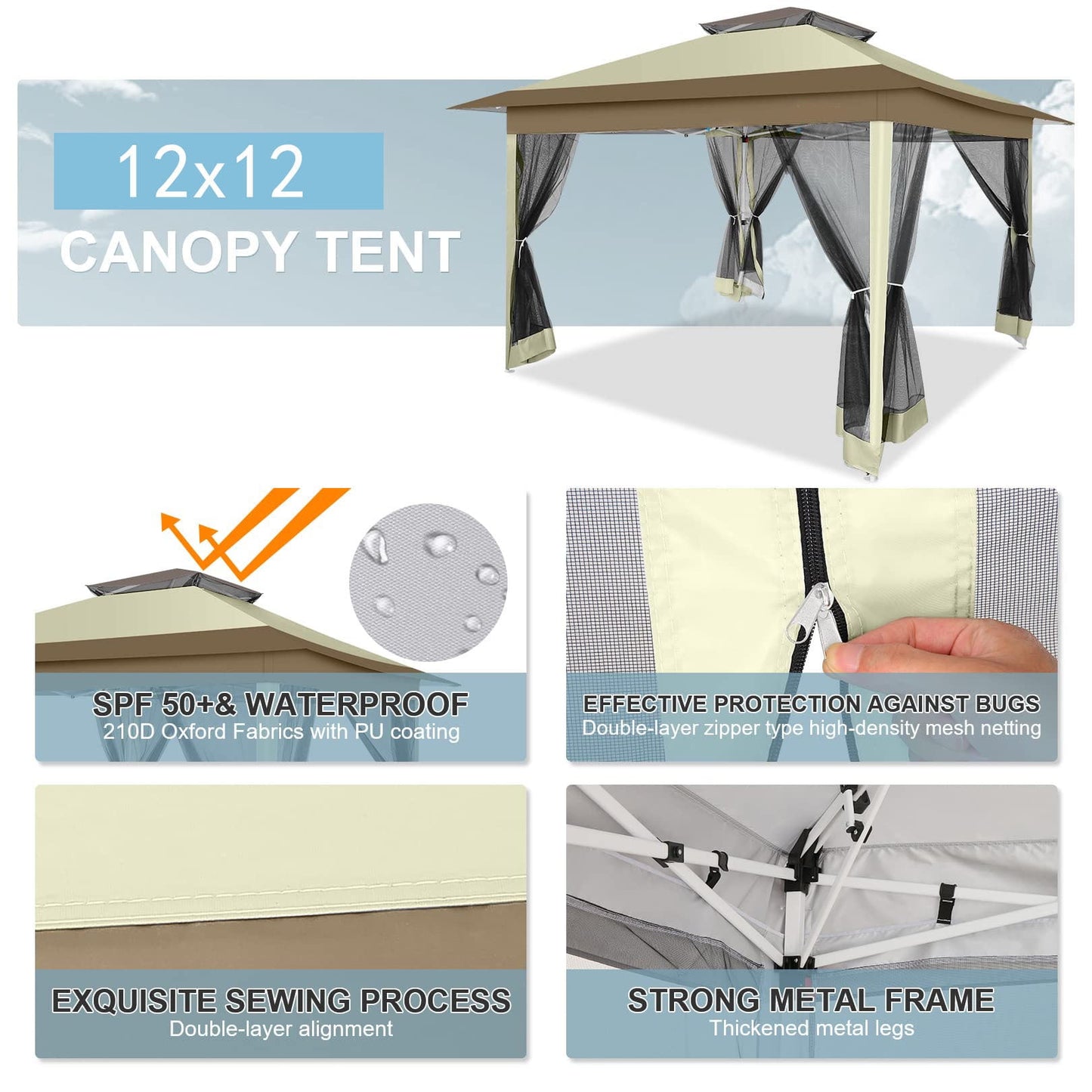 12x12
CANOPY TENT

SPF 50+& WATERPROOF
210D Oxford Fabrics with PU coating

EFFECTIVE PROTECTION AGAINST BUGS
Double-layer zipper type high-density mesh netting

EXQUISITE SEWING PROCESS
Double-layer alignment

STRONG METAL FRAME
Thickened metal legs