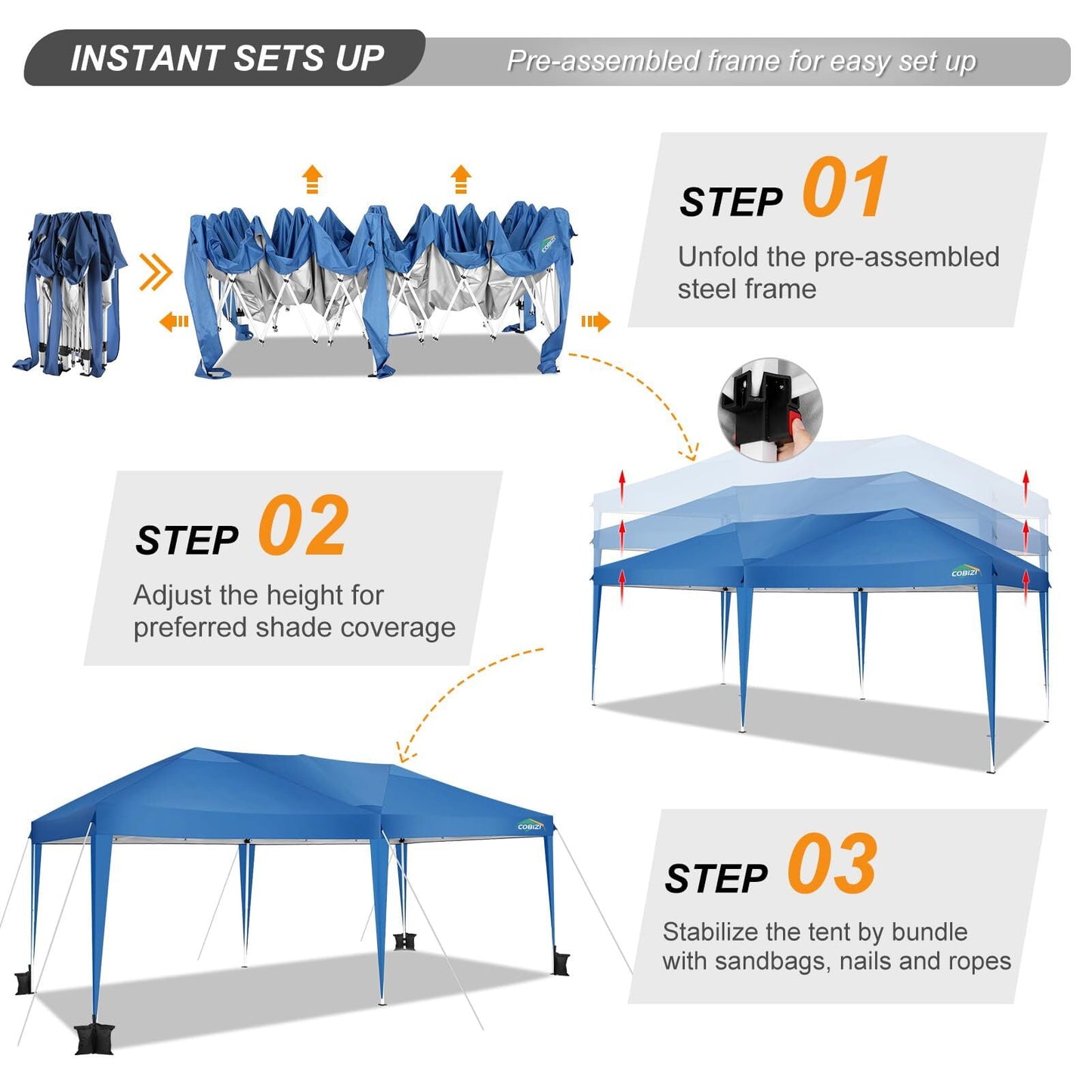 INSTANT SETS UP

Pre-assembled frame for easy set up

COBIZI

STEP 01

Unfold the pre-assembled steel frame

COBIZI

STEP 02

Adjust the height for preferred shade coverage

COBIZI

STEP 03

Stabilize the tent by bundle with sandbags, nails and ropes