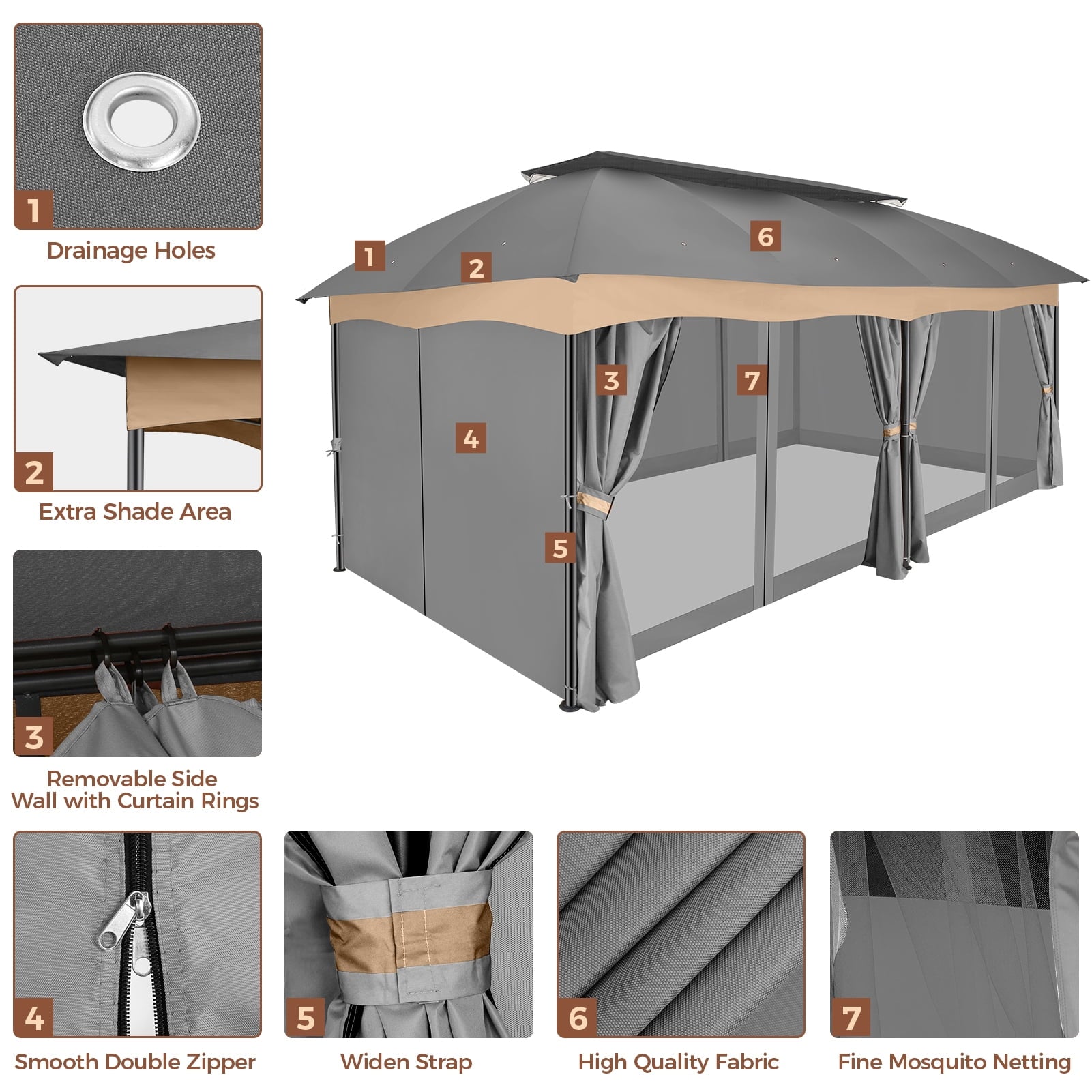 1

Drainage Holes

2

Extra Shade Area

3

Removable Side Wall with Curtain Rings

1 2 6 3 7 4 5

4

Smooth Double Zipper

5

Widen Strap

6

High Quality Fabric

7

Fine Mosquito Netting