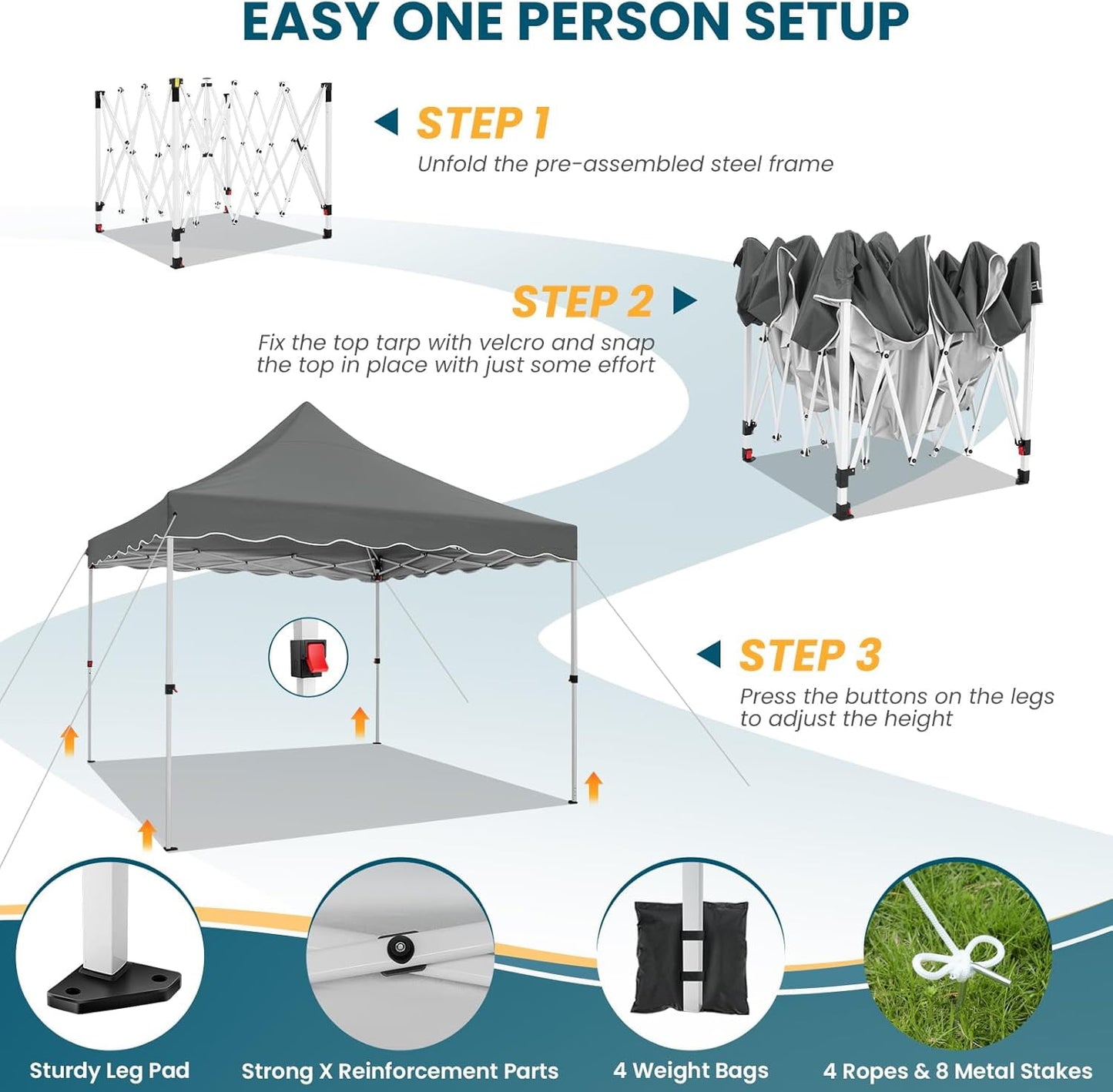 EASY ONE PERSON SETUP

STEP 1
Unfold the pre-assembled steel frame

STEP 2
Fix the top tarp with velcro and snap the top in place with just some effort

STEP 3
Press the buttons on the legs to adjust the height

Sturdy Leg Pad

Strong X Reinforcement Parts

4 Weight Bags

4 Ropes & 8 Metal Stakes