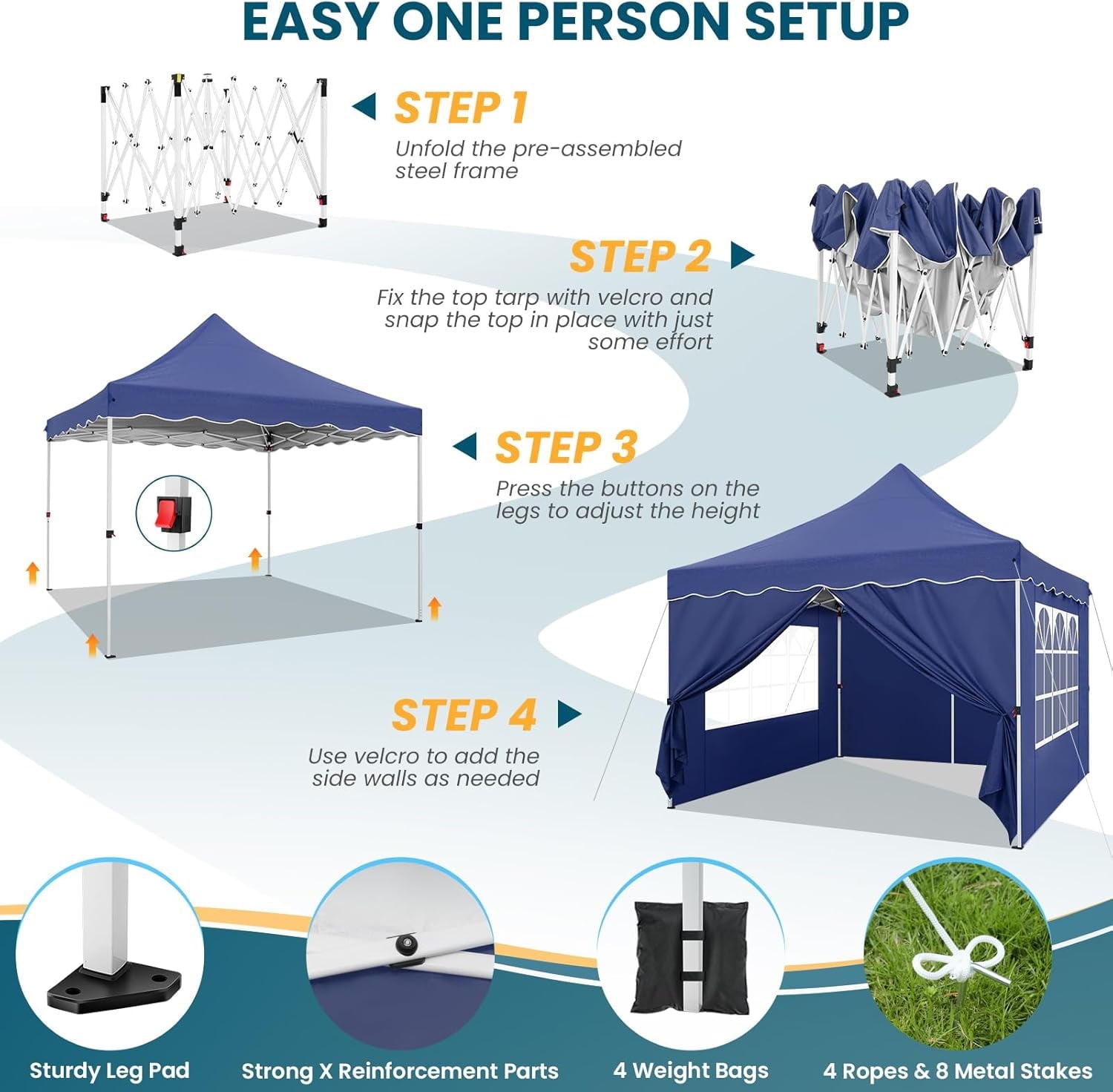 EASY ONE PERSON SETUP

STEP 1
Unfold the pre-assembled steel frame

STEP 2
Fix the top tarp with velcro and snap the top in place with just some effort

STEP 3
Press the buttons on the legs to adjust the height

STEP 4
Use velcro to add the side walls as needed

Sturdy Leg Pad

Strong X Reinforcement Parts

4 Weight Bags

4 Ropes & 8 Metal Stakes