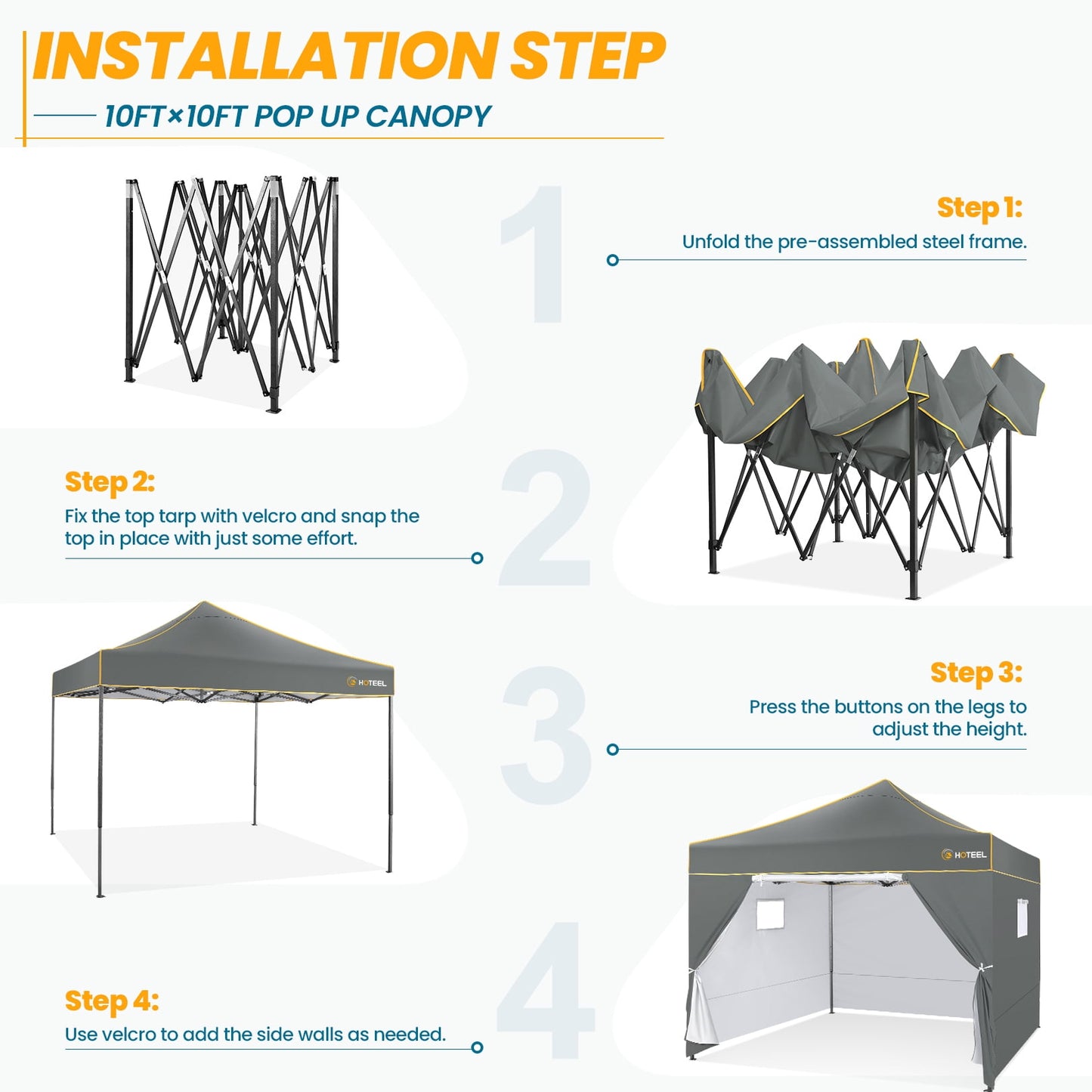 INSTALLATION STEP

10FT×10FT POP UP CANOPY

1

Step 1:
Unfold the pre-assembled steel frame.

2

Step 2:
Fix the top tarp with velcro and snap the top in place with just some effort.

HOTEEL

3

Step 3:
Press the buttons on the legs to adjust the height.

HOTEEL

4

Step 4:
Use velcro to add the side walls as needed.