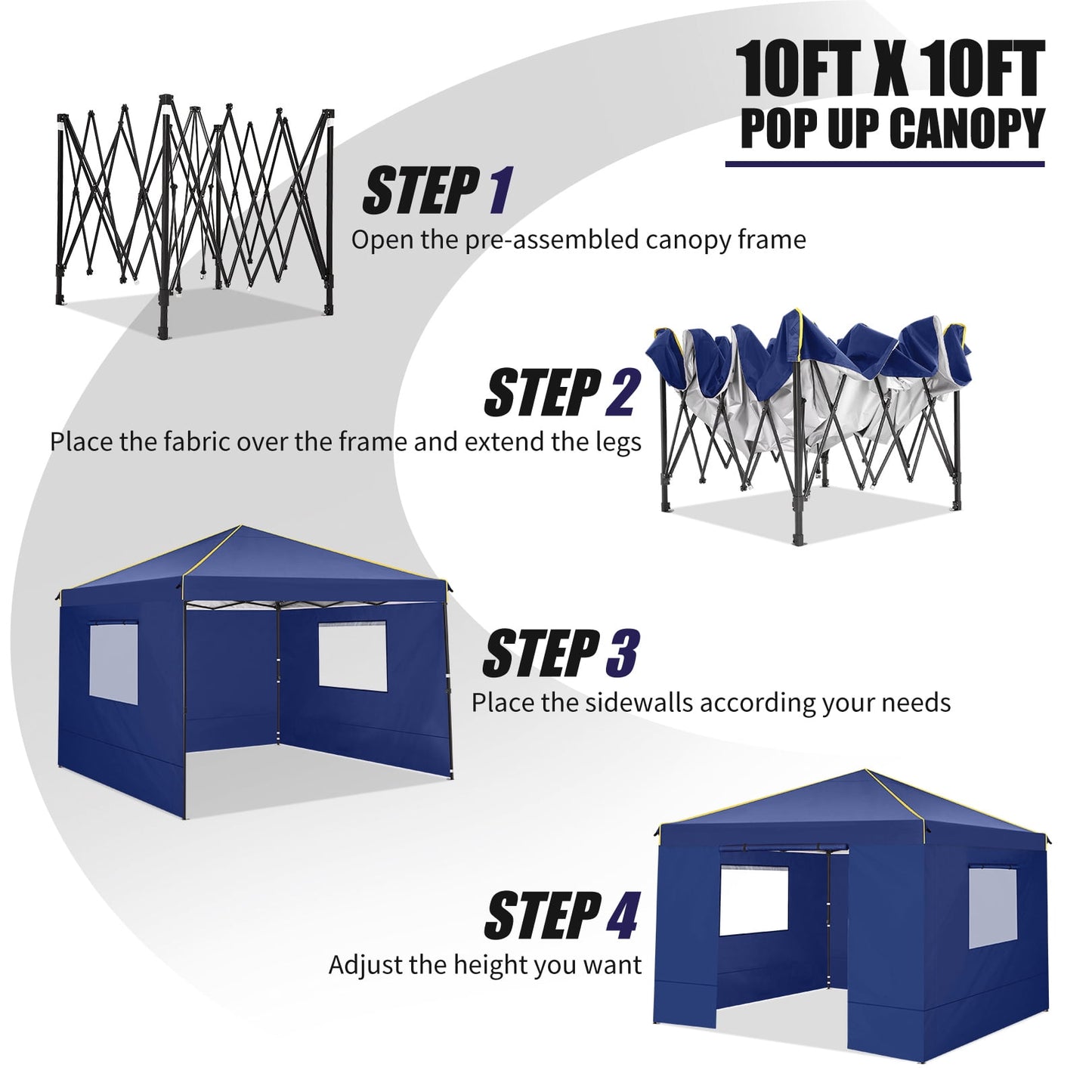 10FT X 10FT
POP UP CANOPY

STEP 1
Open the pre-assembled canopy frame

STEP 2
Place the fabric over the frame and extend the legs

STEP 3
Place the sidewalls according your needs

STEP 4
Adjust the height you want