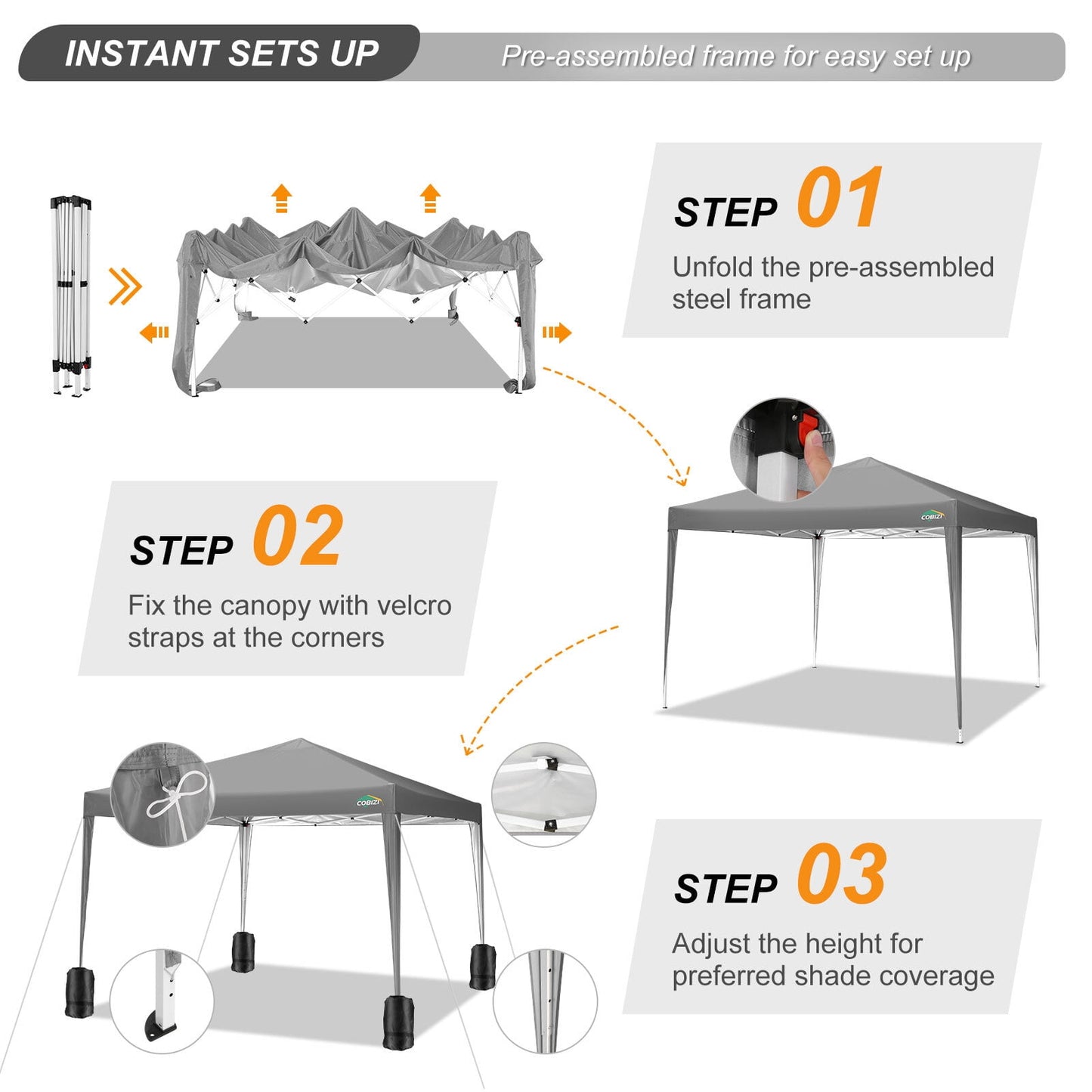 INSTANT SETS UP

Pre-assembled frame for easy set up

STEP 01

Unfold the pre-assembled steel frame

COBIZI

STEP 02

Fix the canopy with velcro straps at the corners

COBIZI

STEP 03

Adjust the height for preferred shade coverage