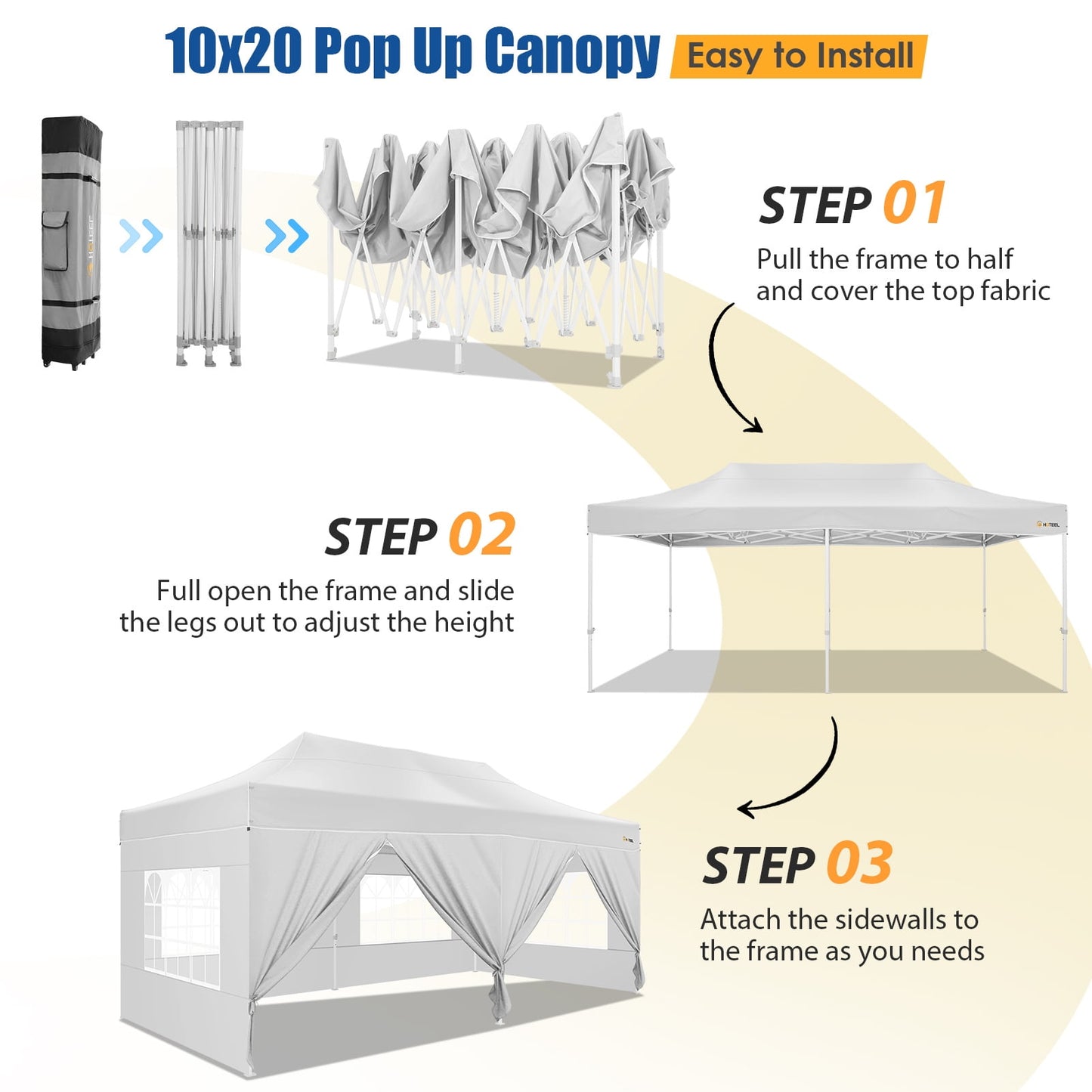 10x20 Pop Up Canopy Easy to Install

HOTEEL

STEP 01
Pull the frame to half and cover the top fabric

HOTEEL

STEP 02
Full open the frame and slide the legs out to adjust the height

HOTEEL

STEP 03
Attach the sidewalls to the frame as you needs