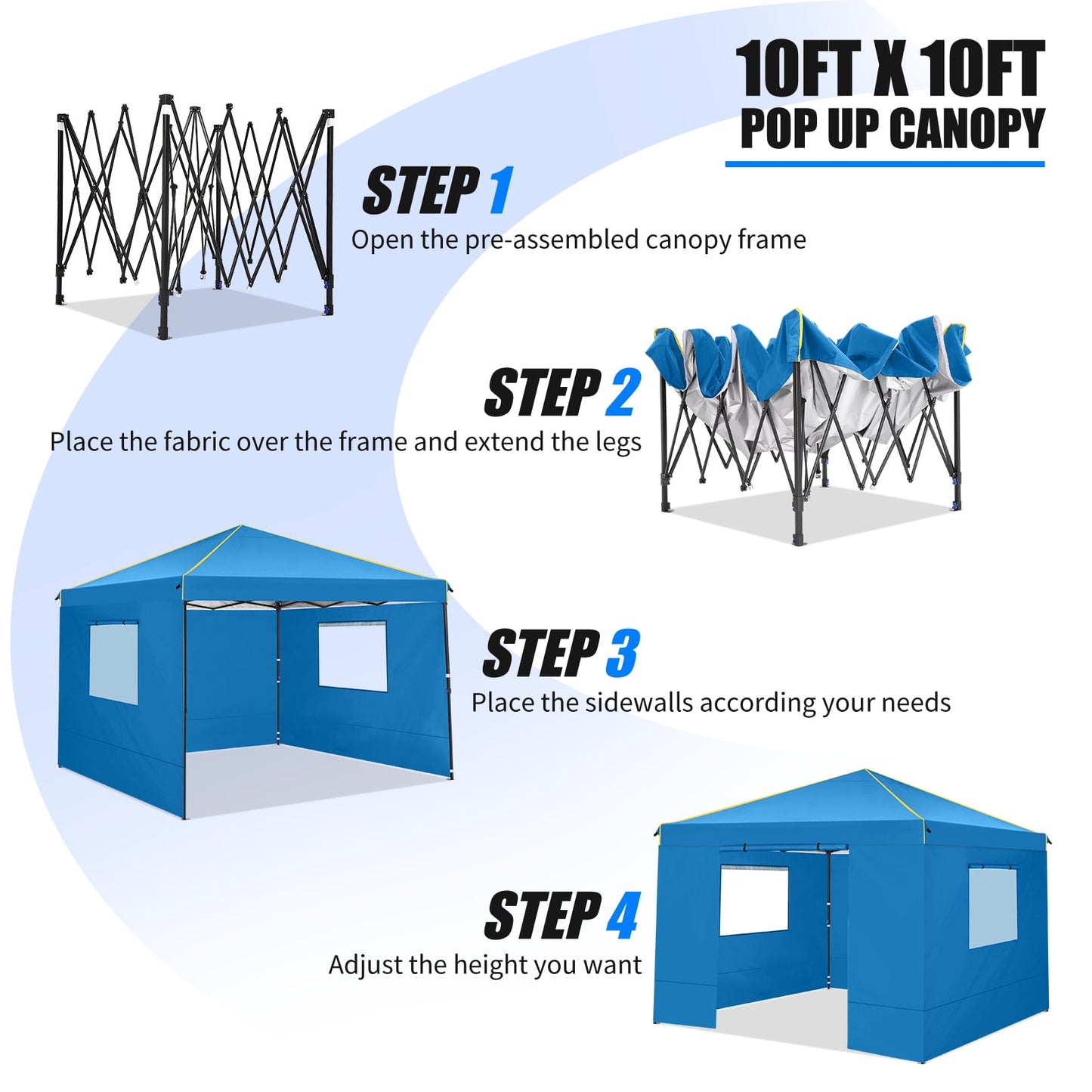 10FT X 10FT
POP UP CANOPY

STEP 1
Open the pre-assembled canopy frame

STEP 2
Place the fabric over the frame and extend the legs

STEP 3
Place the sidewalls according your needs

STEP 4
Adjust the height you want