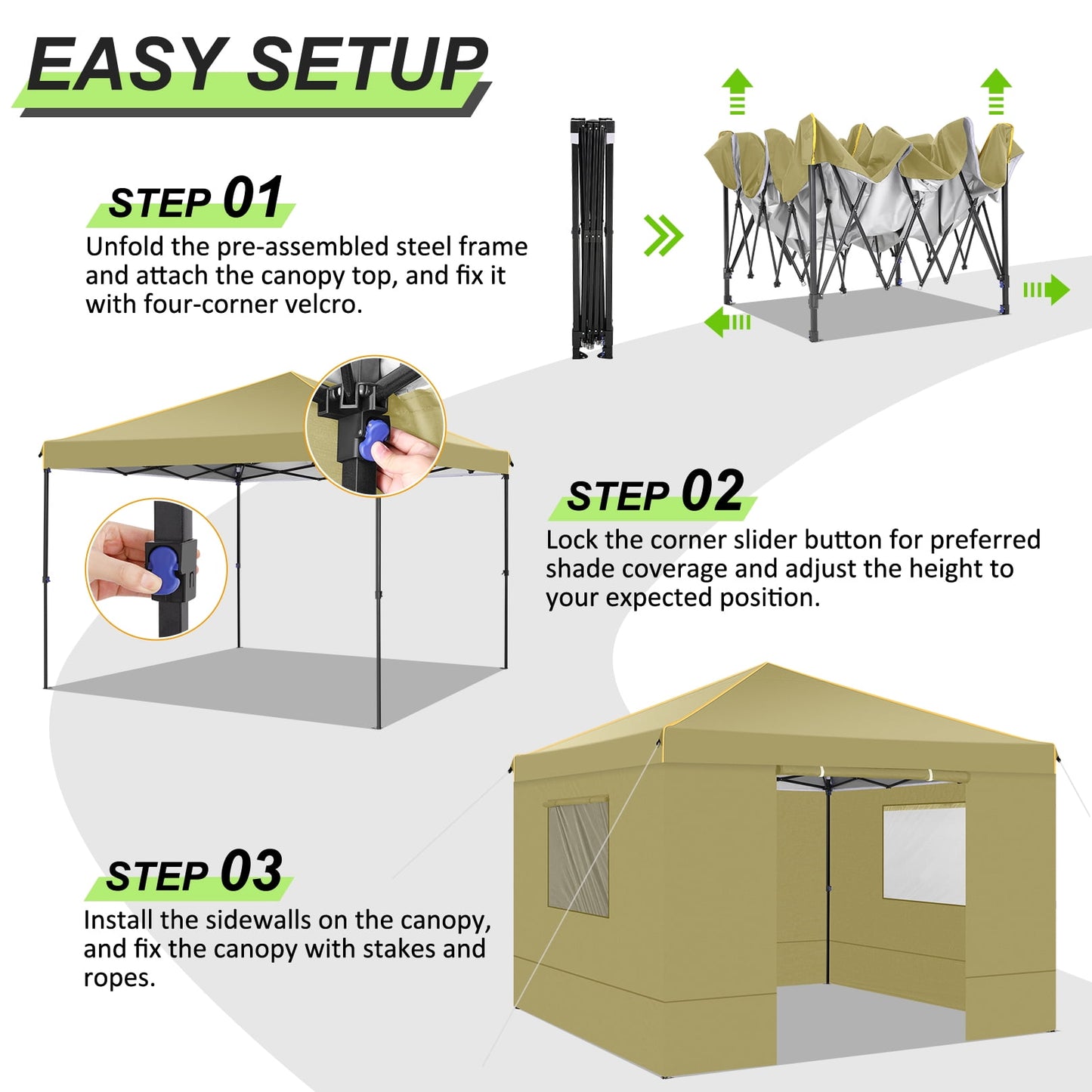 EASY SETUP

STEP 01
Unfold the pre-assembled steel frame and attach the canopy top, and fix it with four-corner velcro.

STEP 02
Lock the corner slider button for preferred shade coverage and adjust the height to your expected position.

STEP 03
Install the sidewalls on the canopy, and fix the canopy with stakes and ropes.