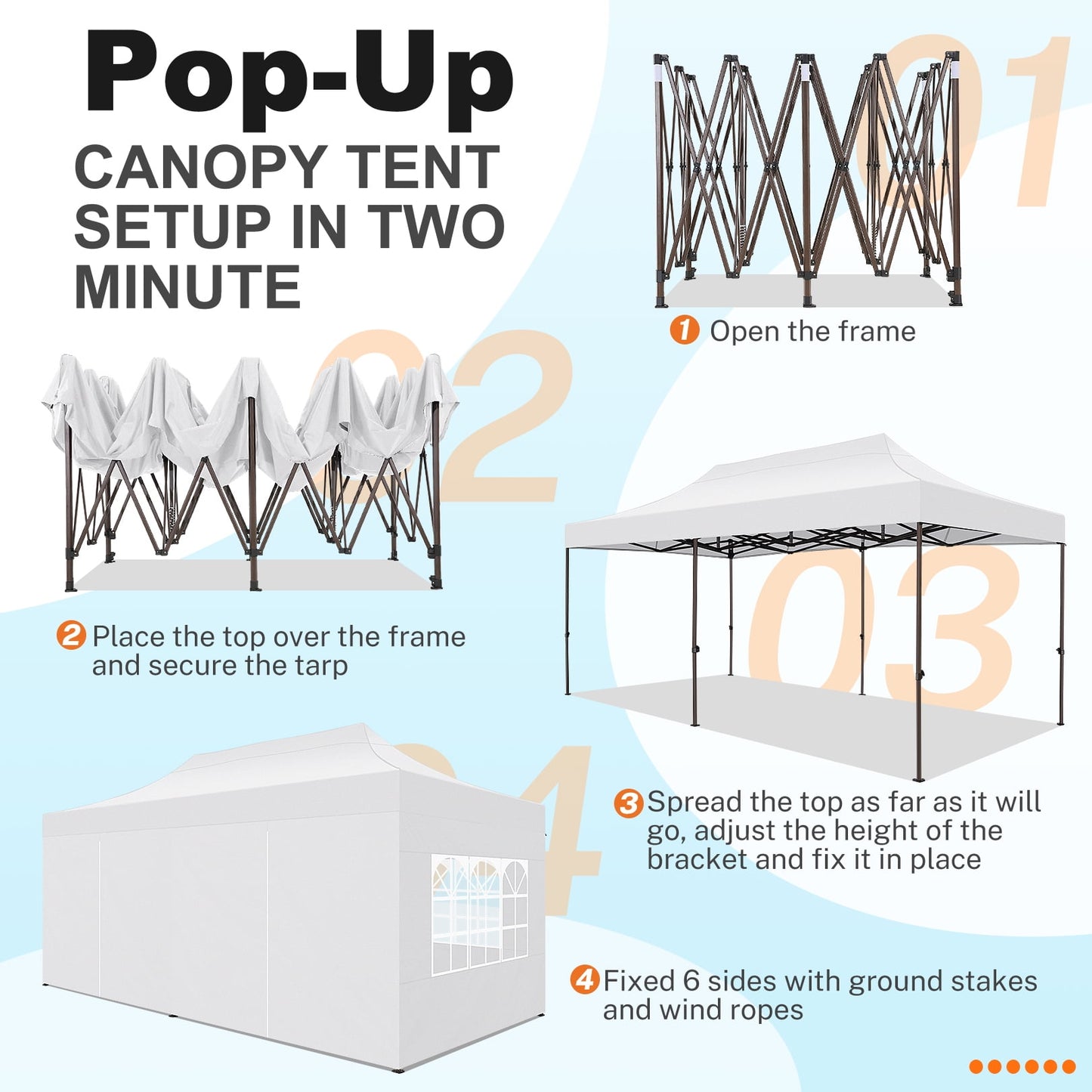 Pop-Up

CANOPY TENT SETUP IN TWO MINUTE

01

1 Open the frame

02

2 Place the top over the frame and secure the tarp

03

3 Spread the top as far as it will go, adjust the height of the bracket and fix it in place

04

4 Fixed 6 sides with ground stakes and wind ropes