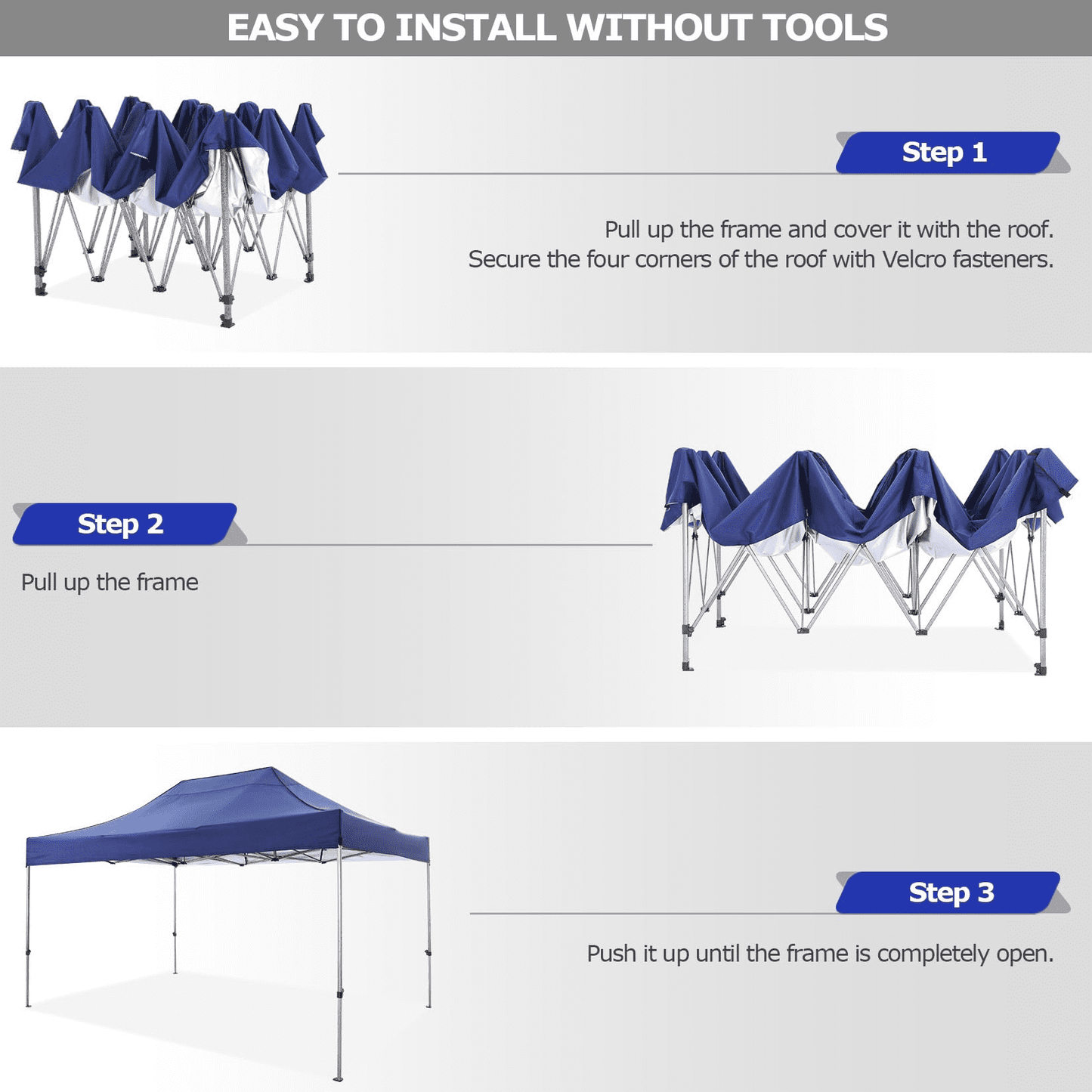 EASY TO INSTALL WITHOUT TOOLS

Step 1

Pull up the frame and cover it with the roof.
Secure the four corners of the roof with Velcro fasteners.

Step 2

Pull up the frame

Step 3

Push it up until the frame is completely open.