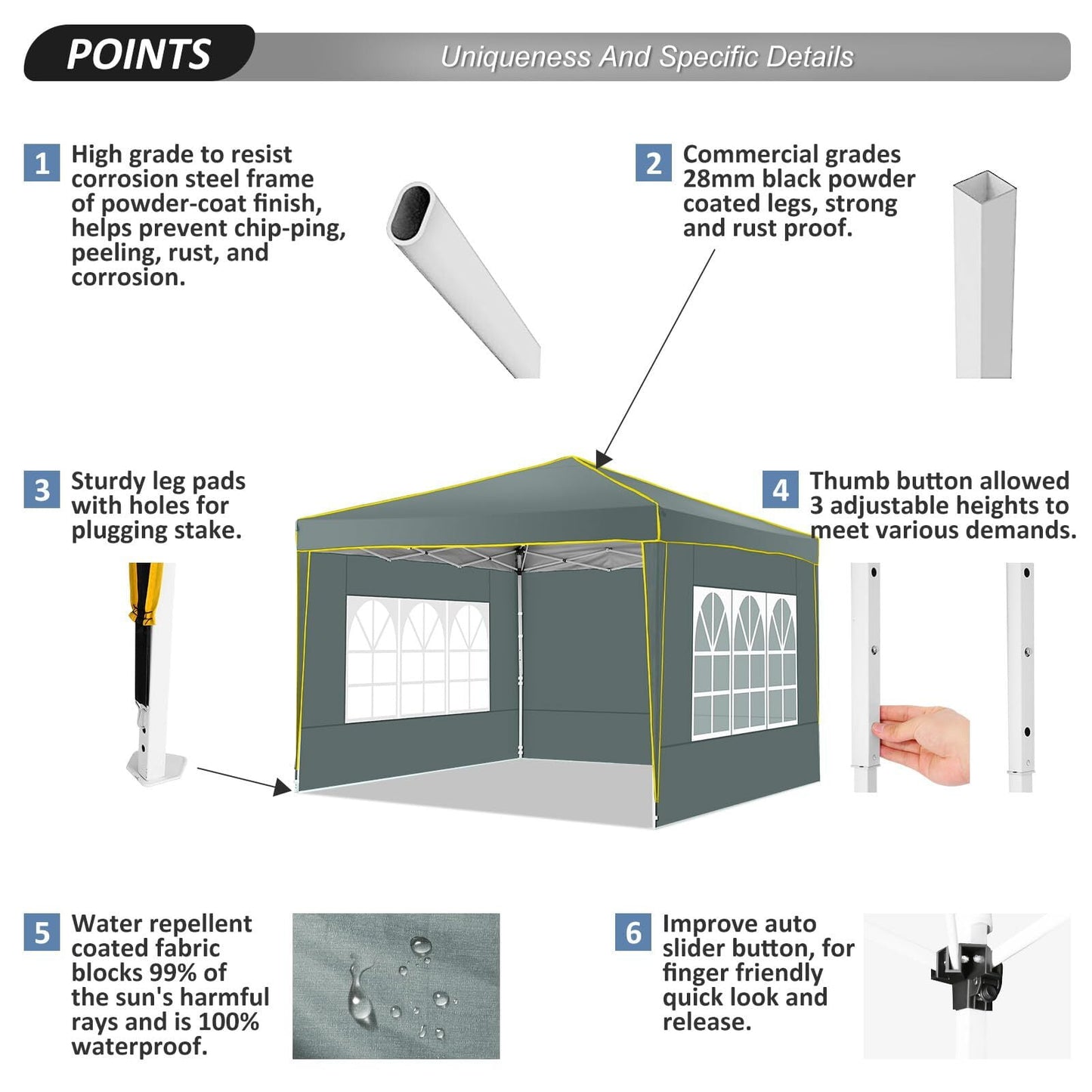 POINTS

Uniqueness And Specific Details

1 High grade to resist corrosion steel frame of powder-coat finish, helps prevent chip-ping, peeling, rust, and corrosion.

2 Commercial grades 28mm black powder coated legs, strong and rust proof.

3 Sturdy leg pads with holes for plugging stake.

4 Thumb button allowed 3 adjustable heights to meet various demands.

5 Water repellent coated fabric blocks 99% of the sun's harmful rays and is 100% waterproof.

6 Improve auto slider button, for finger friendly quick look and release.