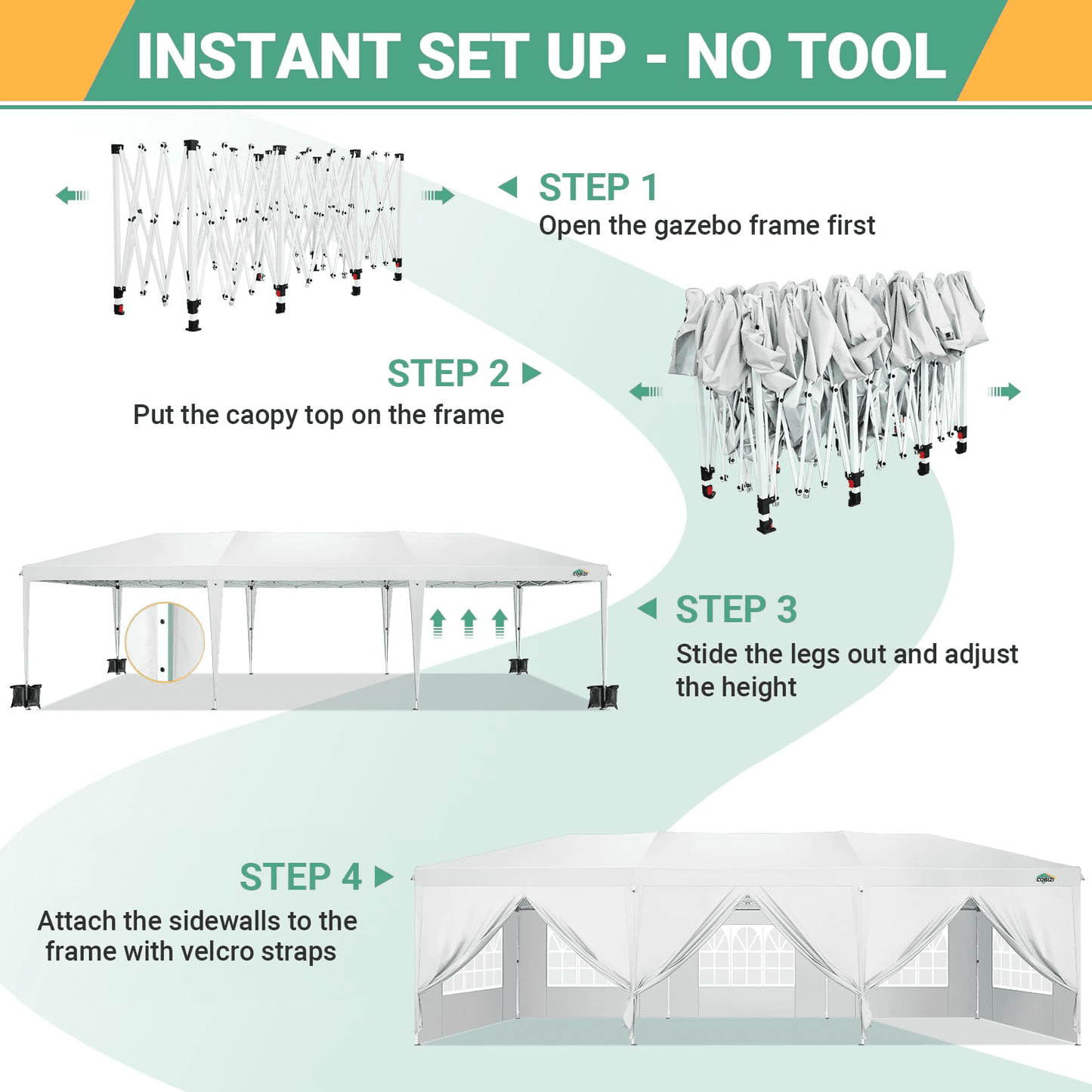 INSTANT SET UP - NO TOOL

STEP 1
Open the gazebo frame first

STEP 2
Put the caopy top on the frame

COBIZI

STEP 3
Stide the legs out and adjust the height

STEP 4
Attach the sidewalls to the frame with velcro straps

COBIZI