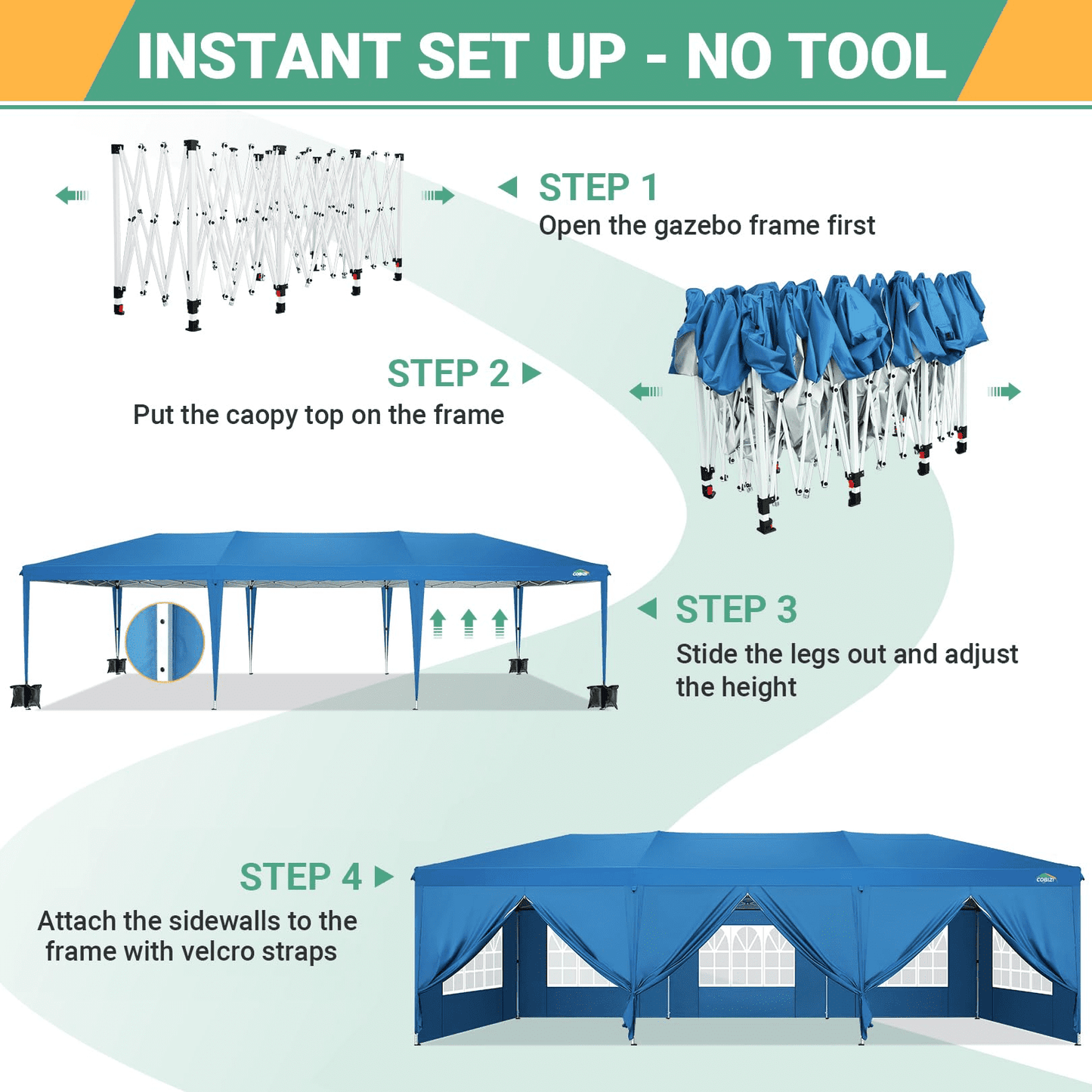 INSTANT SET UP - NO TOOL

STEP 1
Open the gazebo frame first

STEP 2
Put the caopy top on the frame

COBIZI

STEP 3
Stide the legs out and adjust the height

STEP 4
Attach the sidewalls to the frame with velcro straps

COBIZI